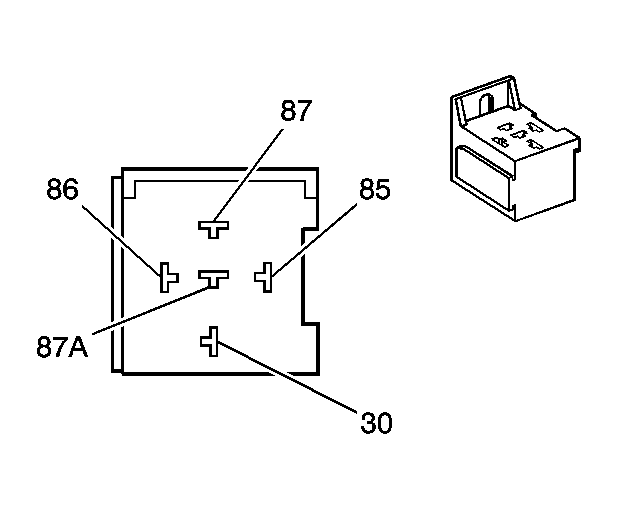 87
86
85
87A
30