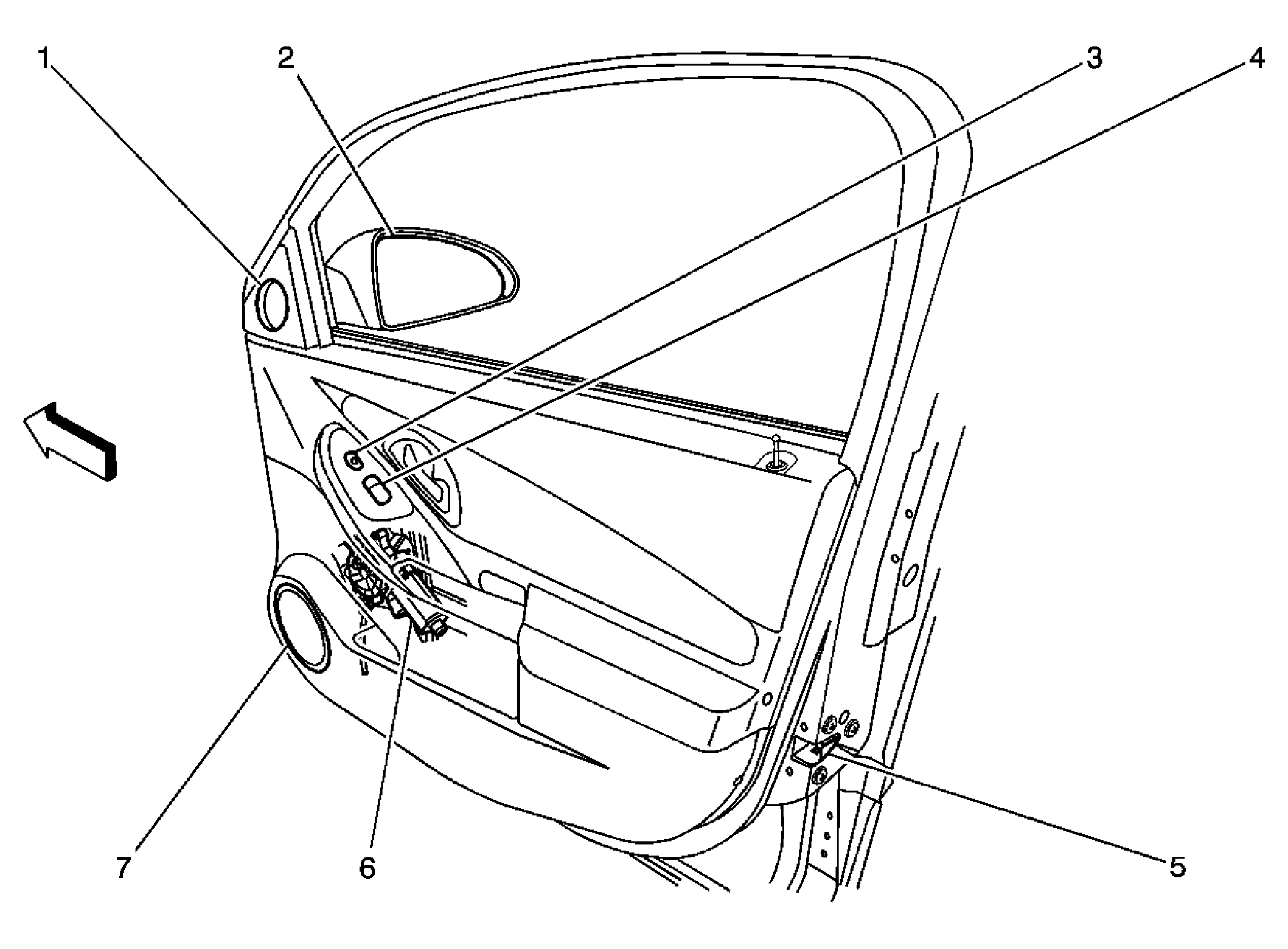 1
2
3
4
7
6
5