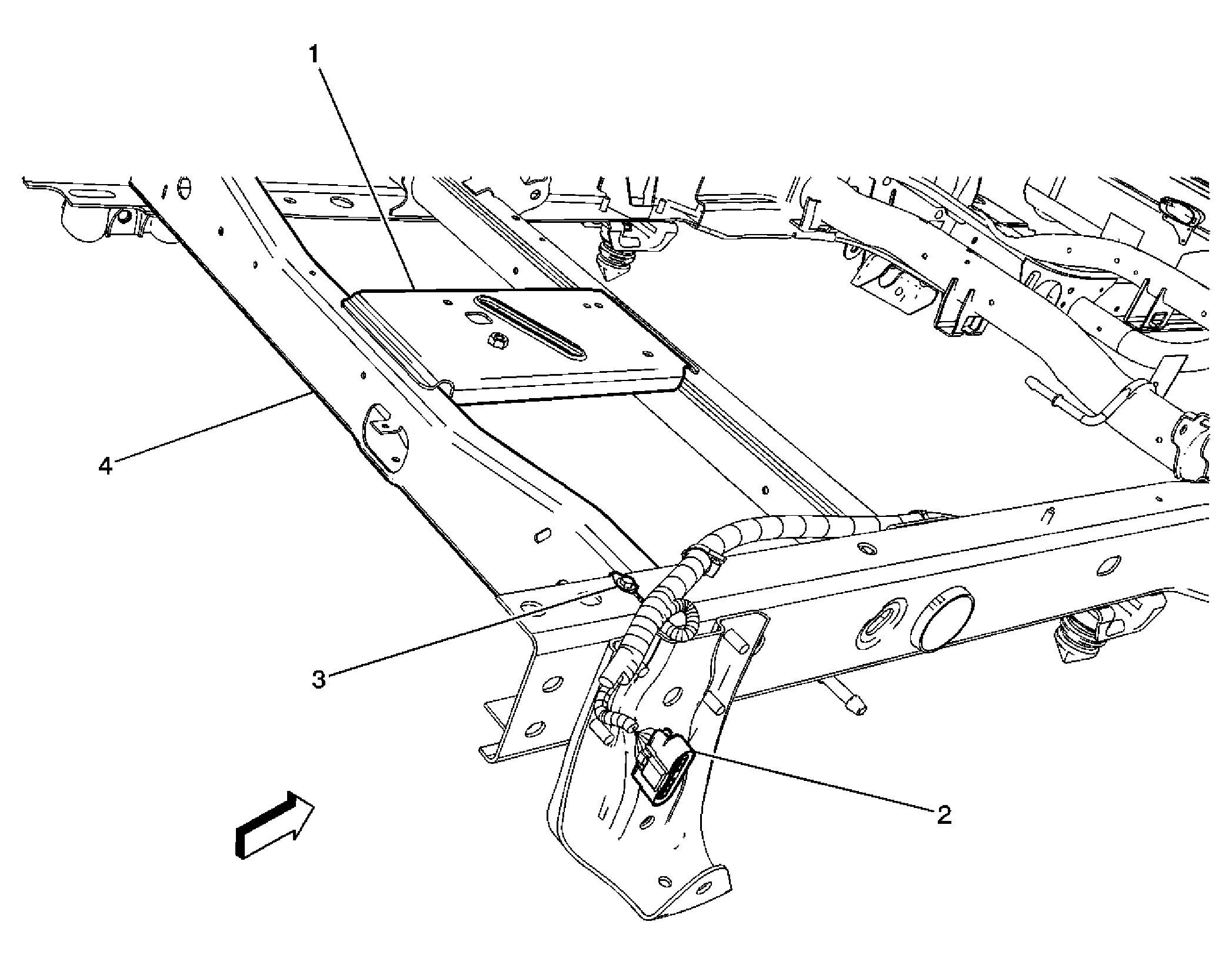 1
4
3
2