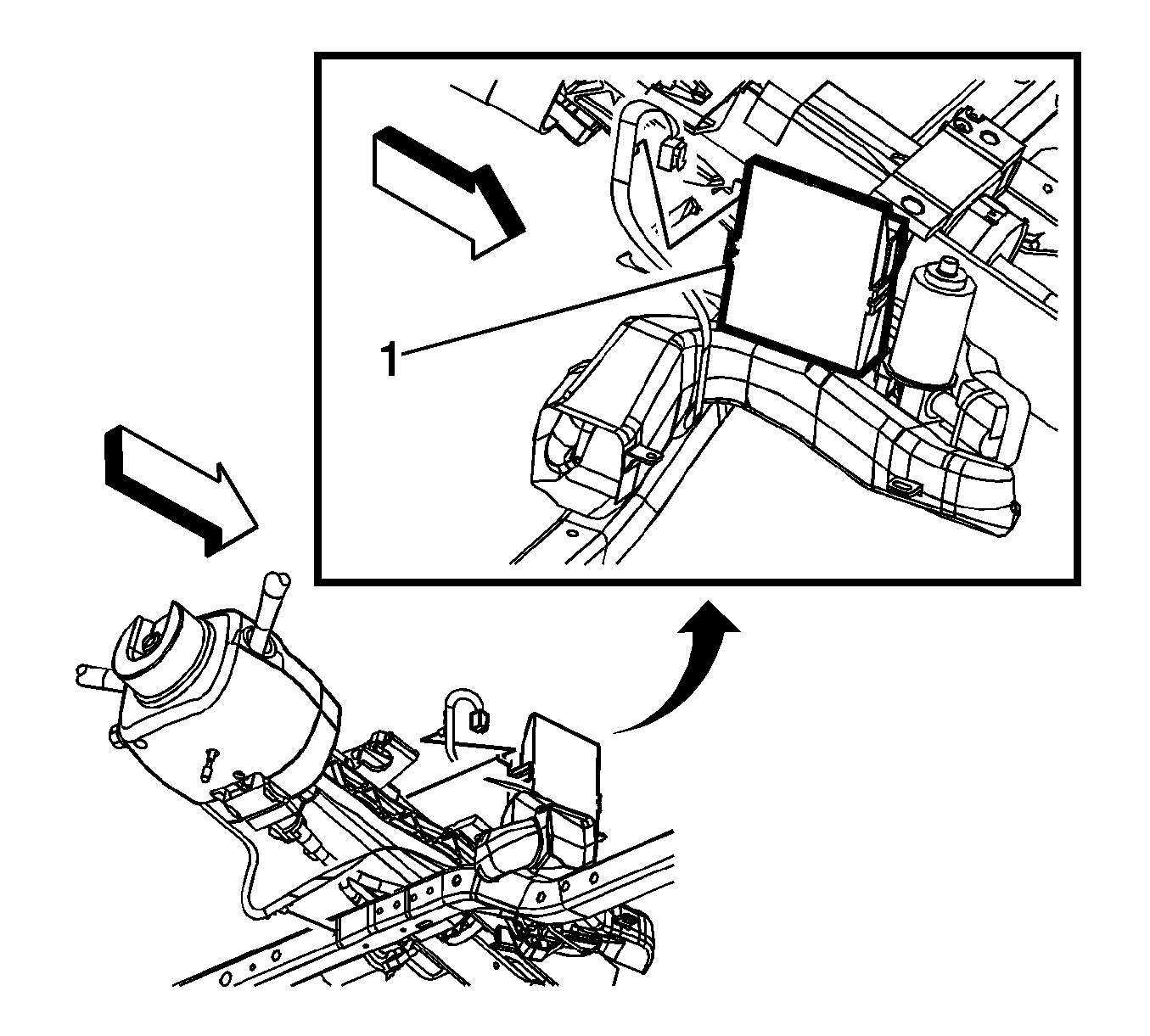 1