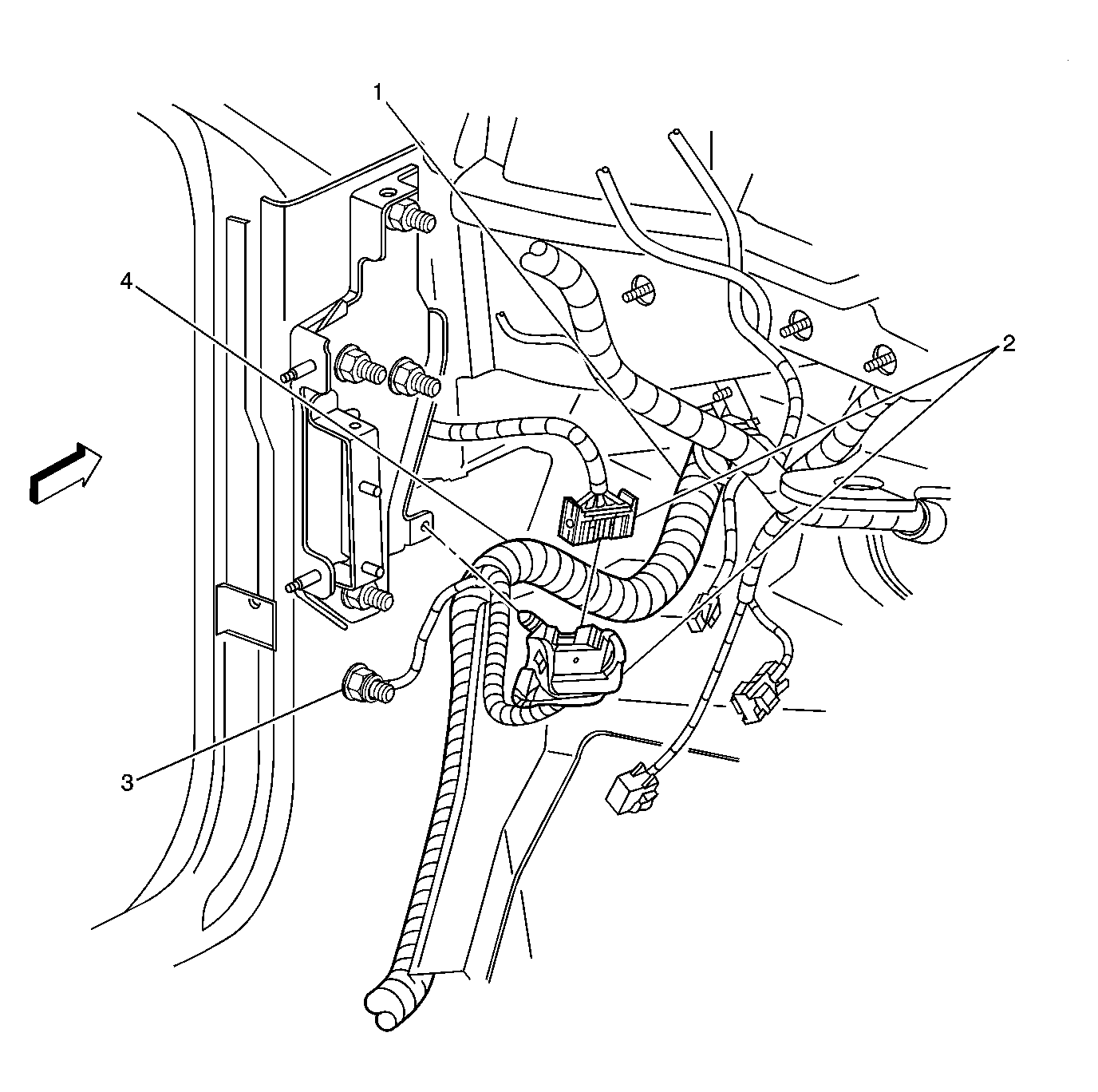 1
4
2
3