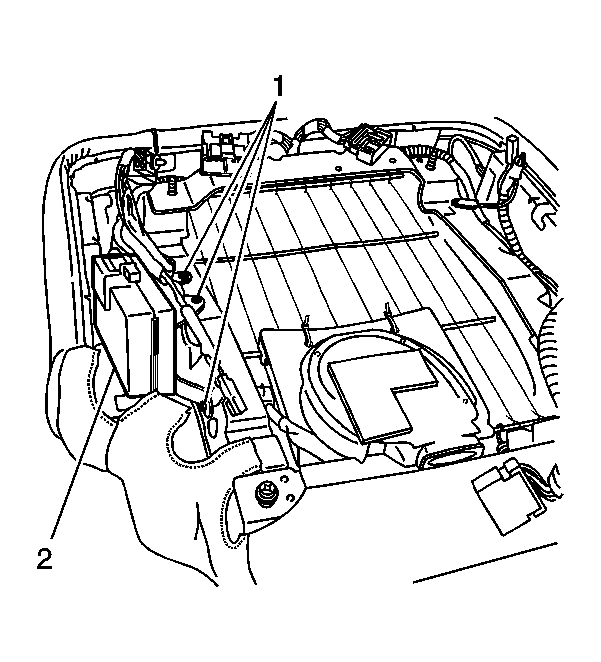 1

2