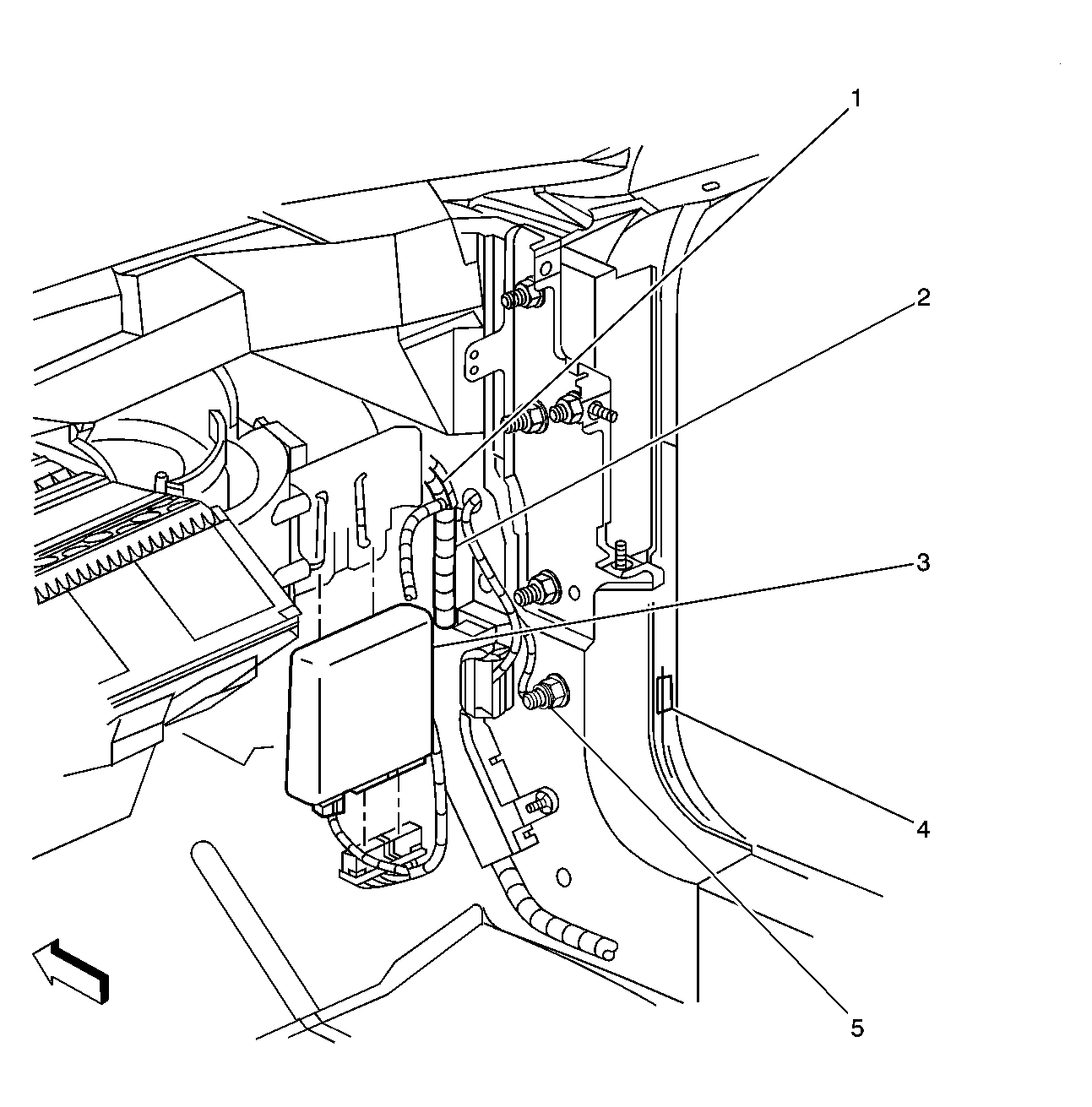 1
2
3
4
5