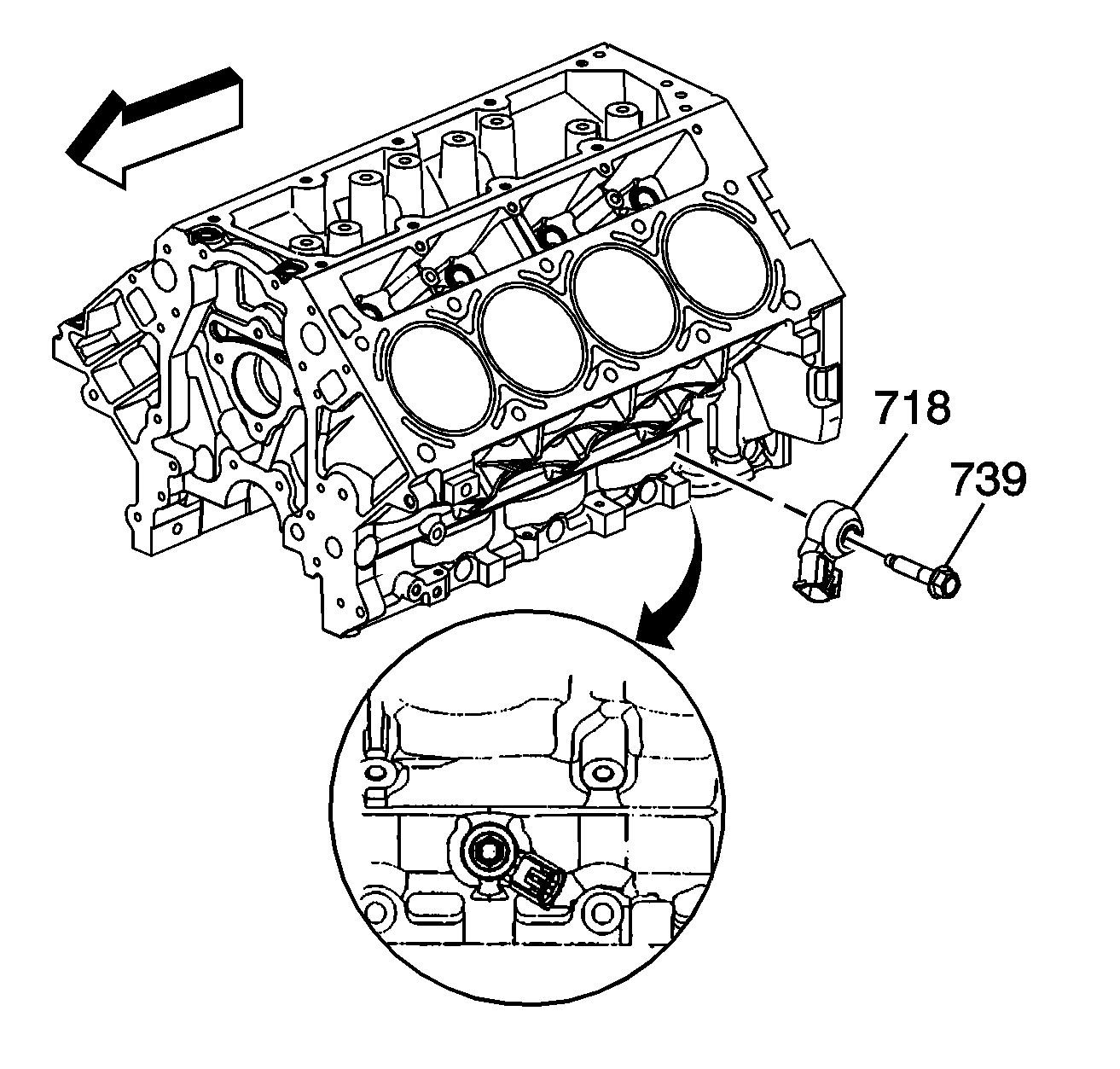 718

739