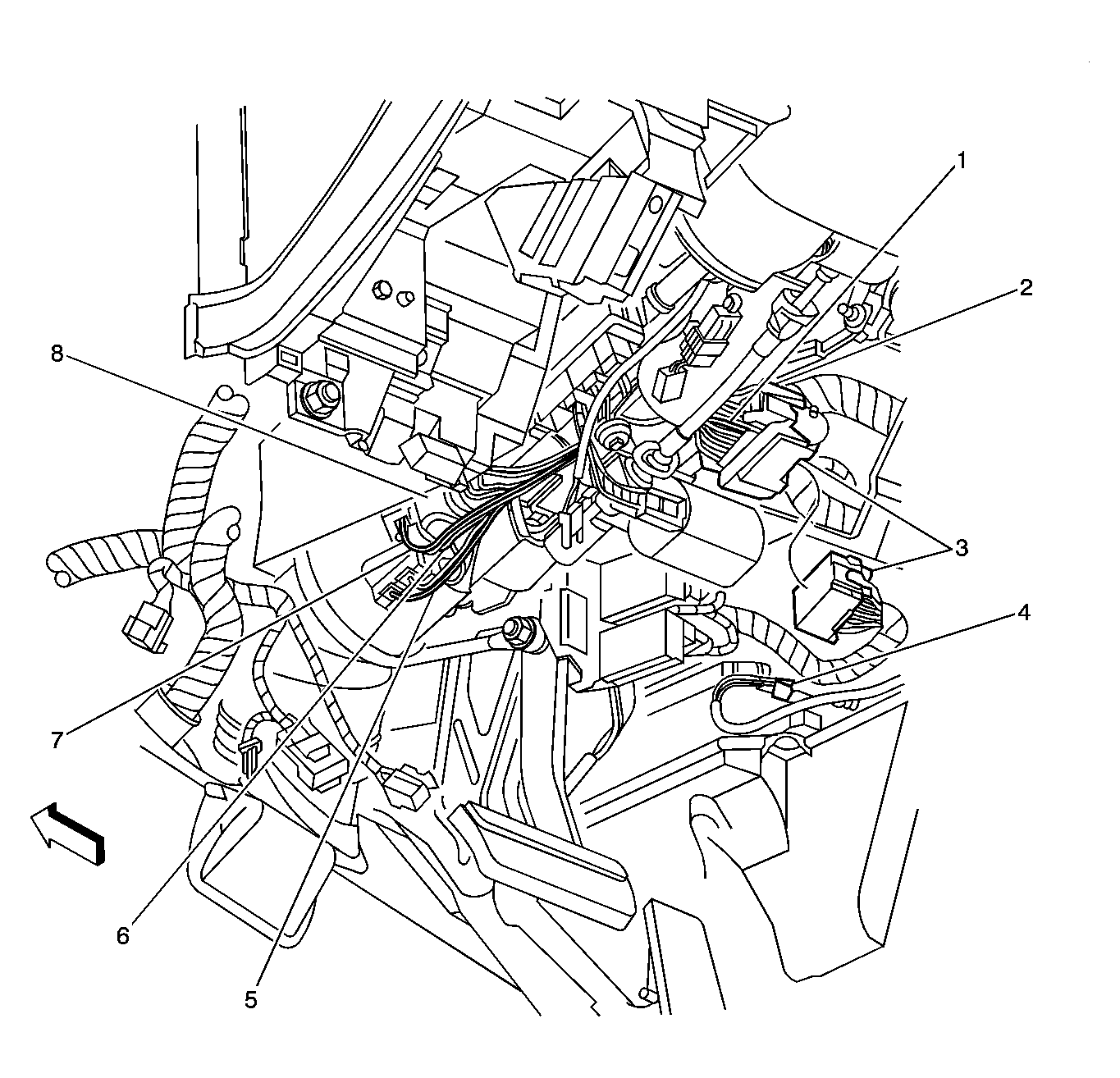 1
2
8
3
4
7
6
5