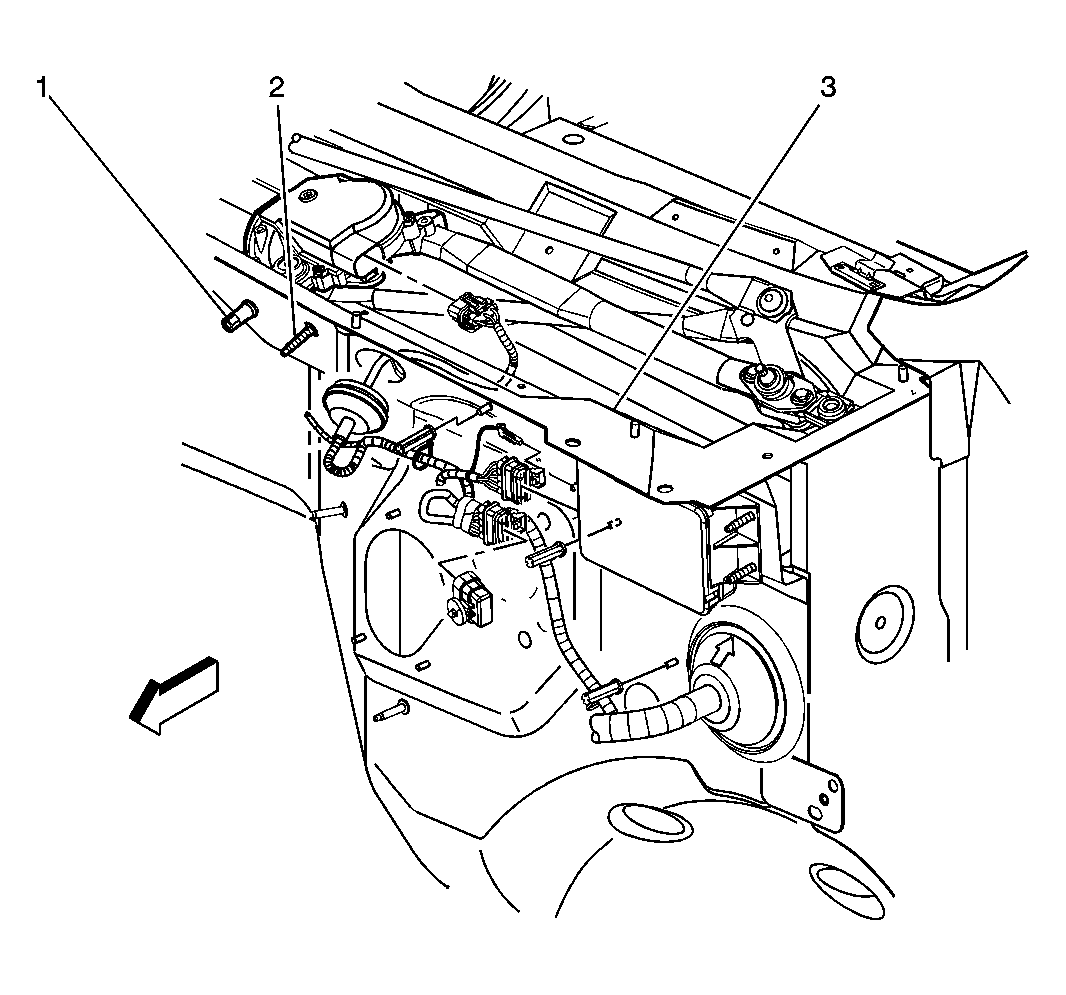 1
2
3