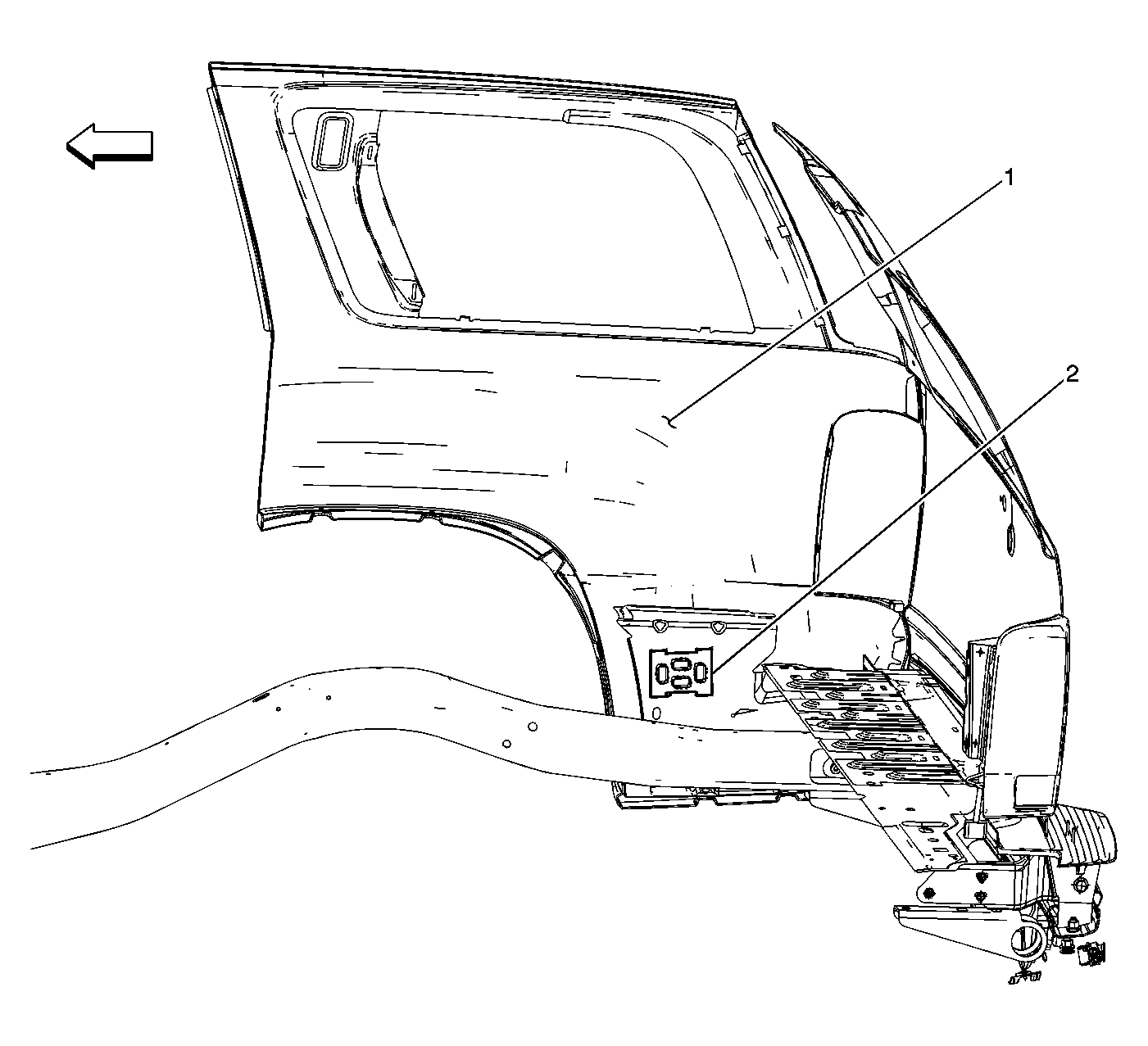 1

2