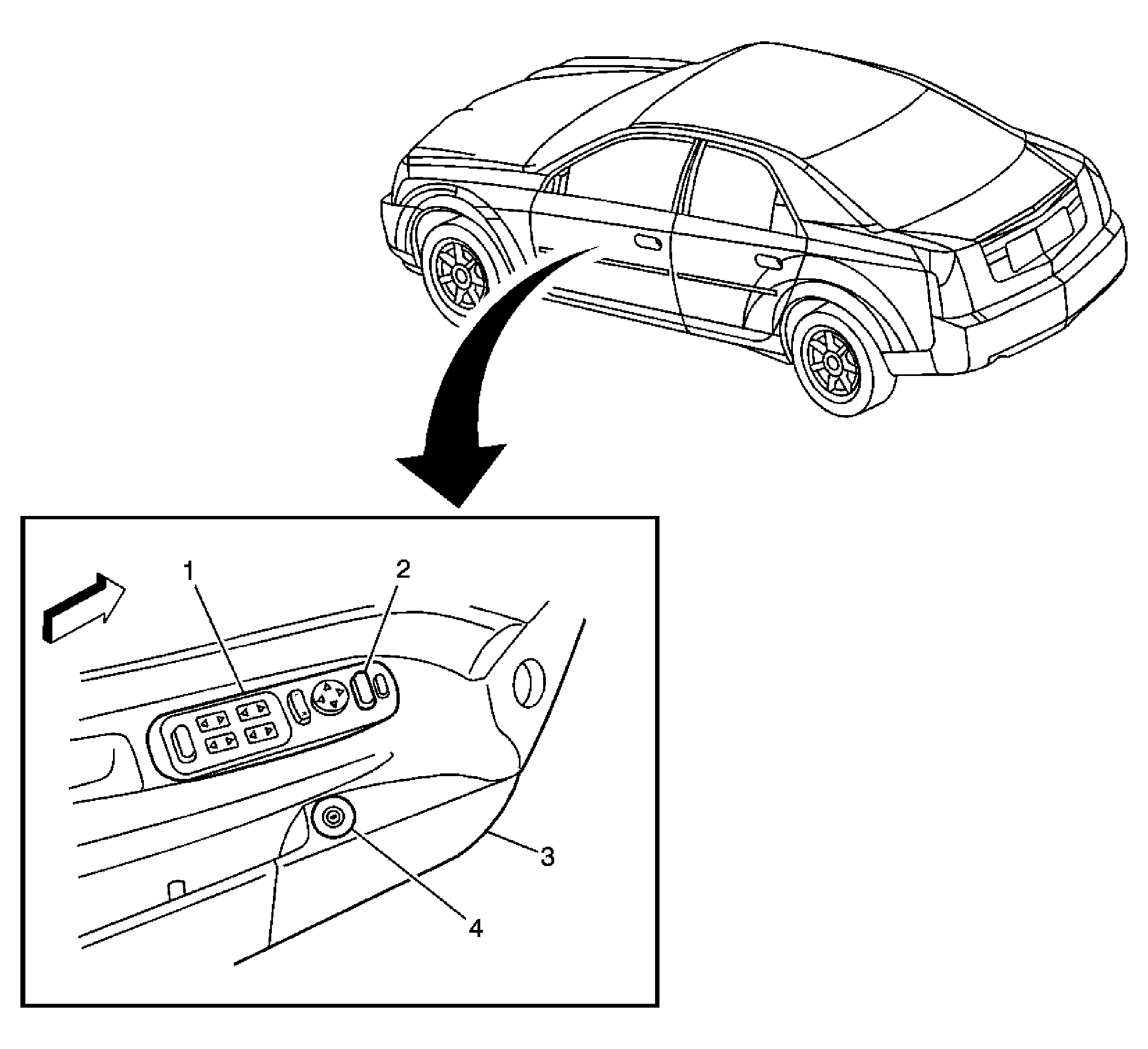 1
2
3
4