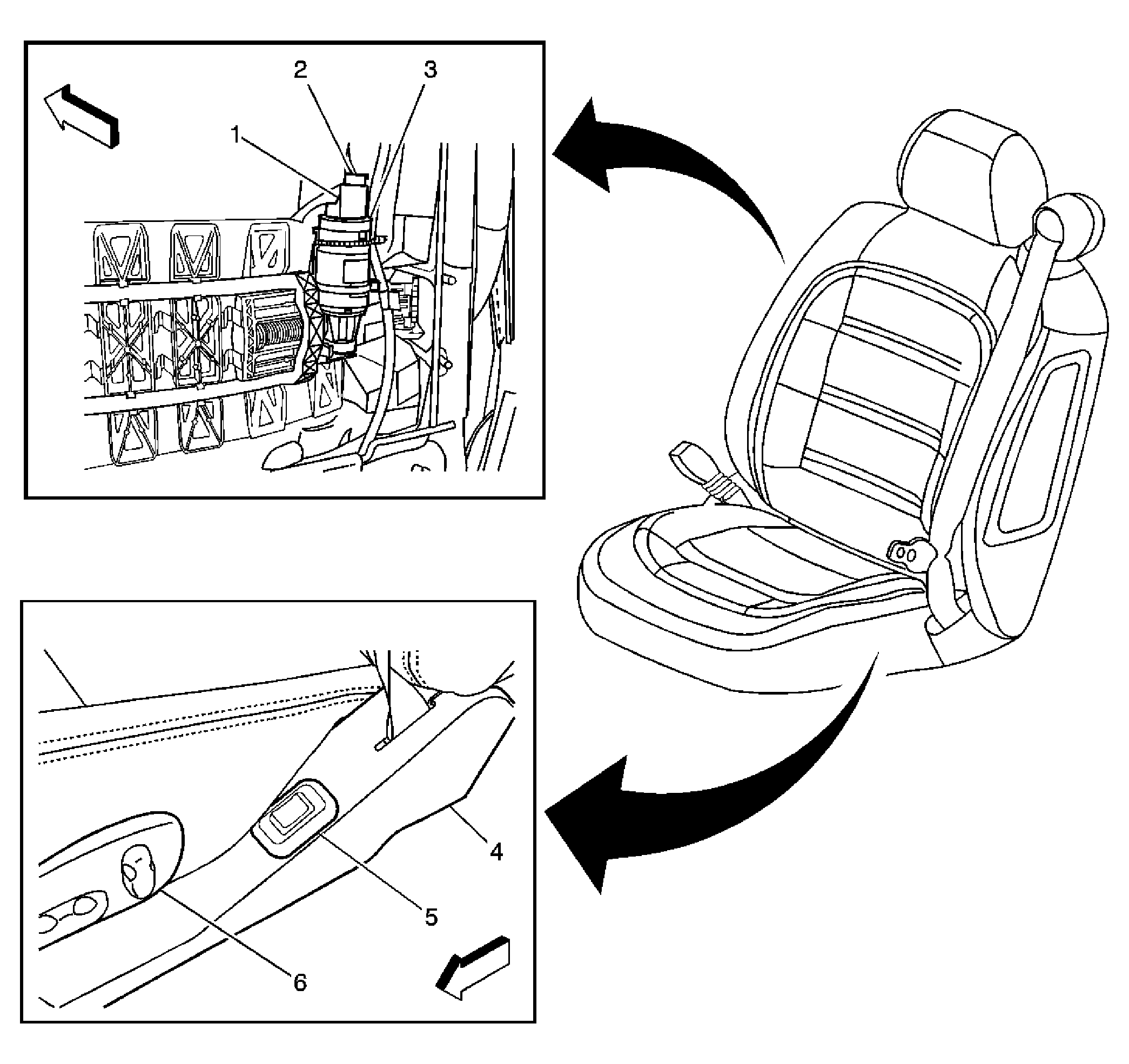 2
3
1
4
5
6