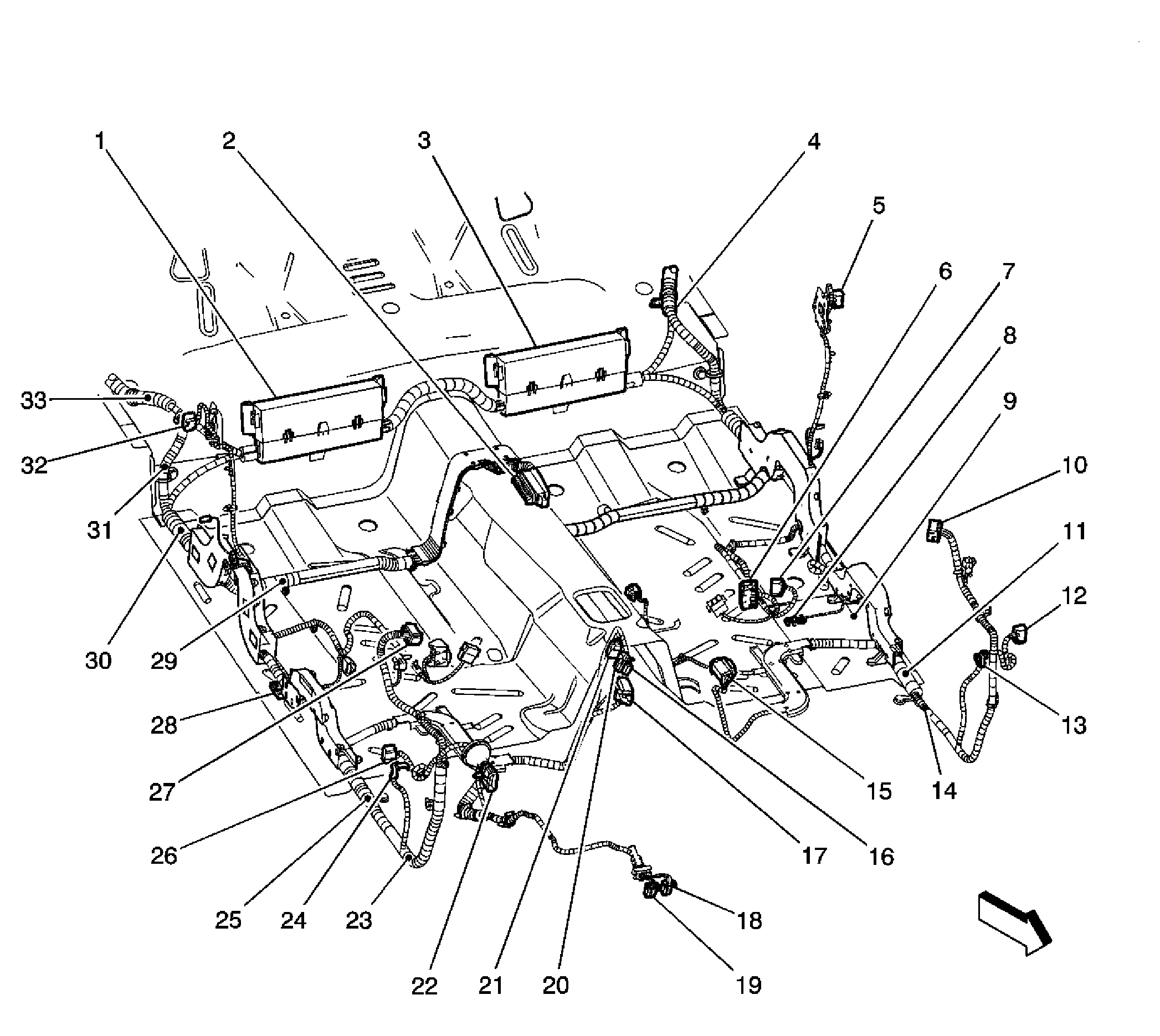 1 2 3 4 5 6 7 8 9 10 11 12 13 14 15 16 17 18 19 20 21 22 23 24 25 26 27 28 29 30 31 32 33