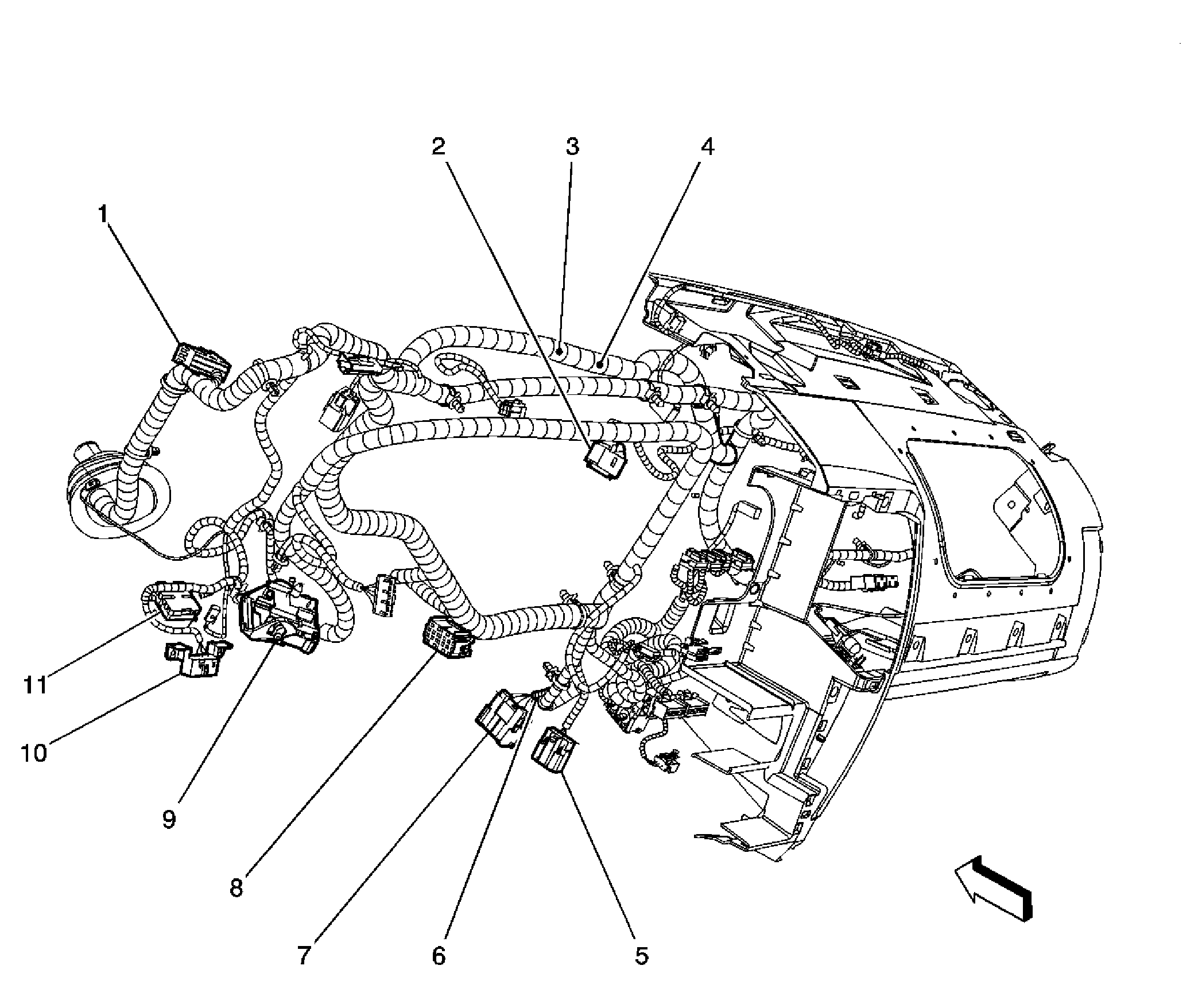 2
3
4
1
11
10
9
8
7
6
5