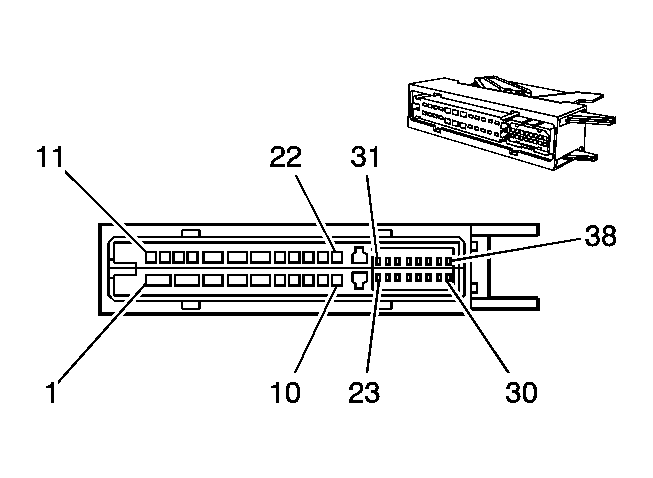 11
22
31
38
1
10
23
30