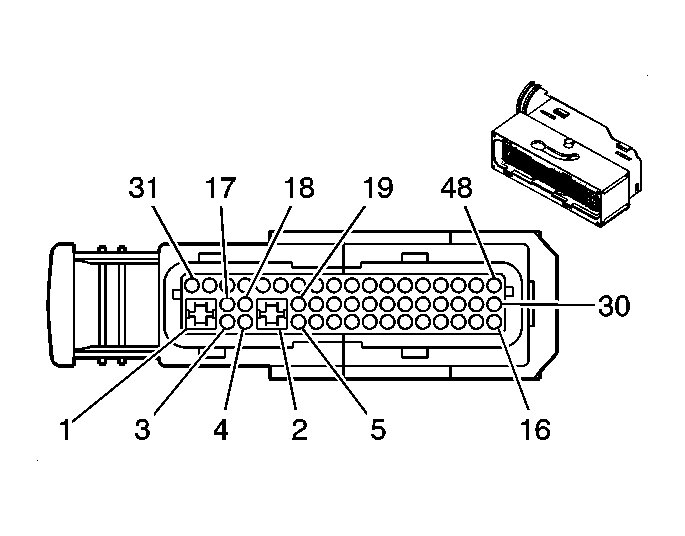 31
17
18
19
48
30
1
3
4
2
5
16