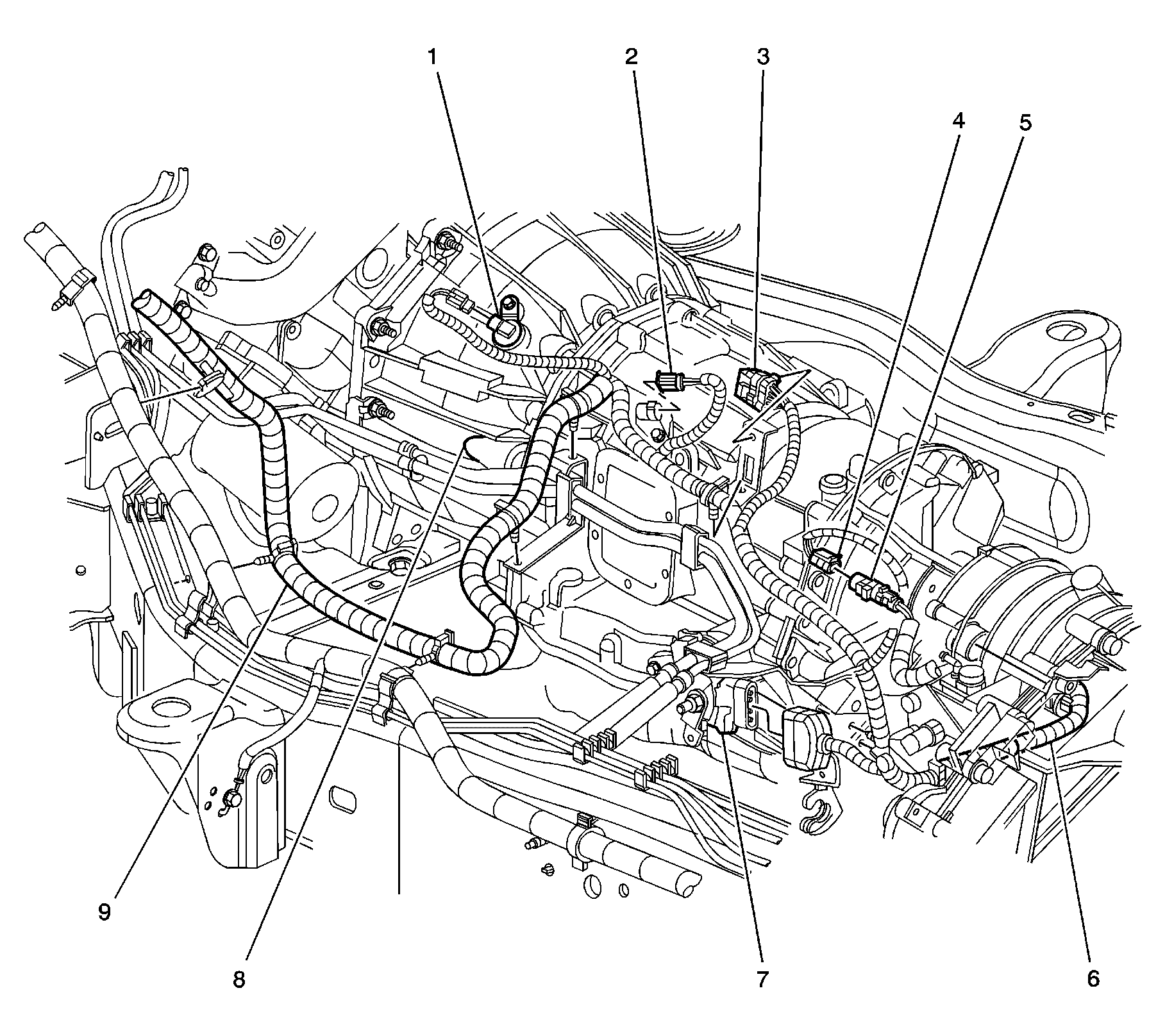 1
2
3
4
5
9
8
7
6