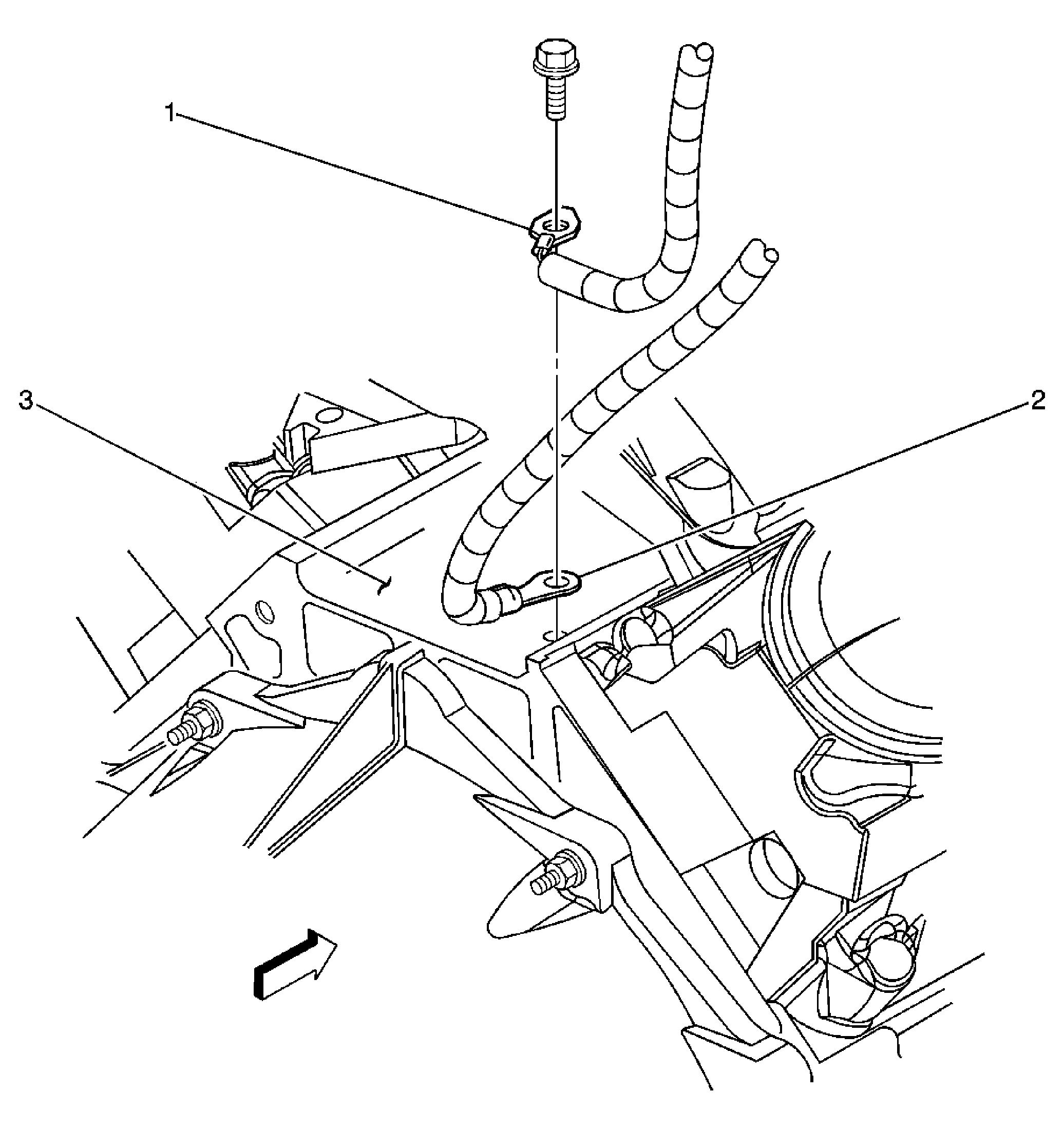 1
3
2