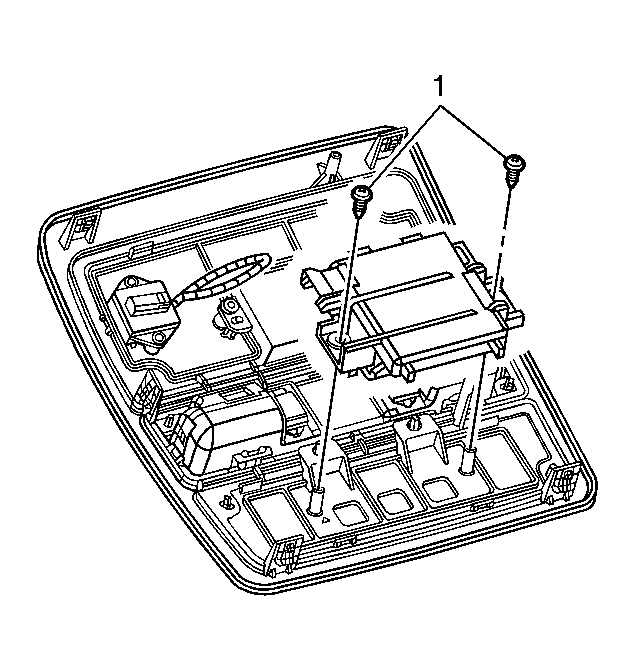 1