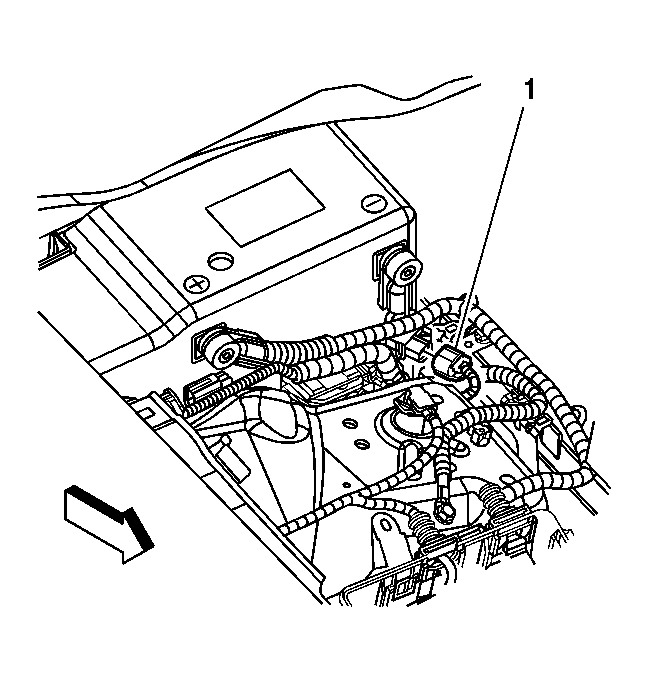 1