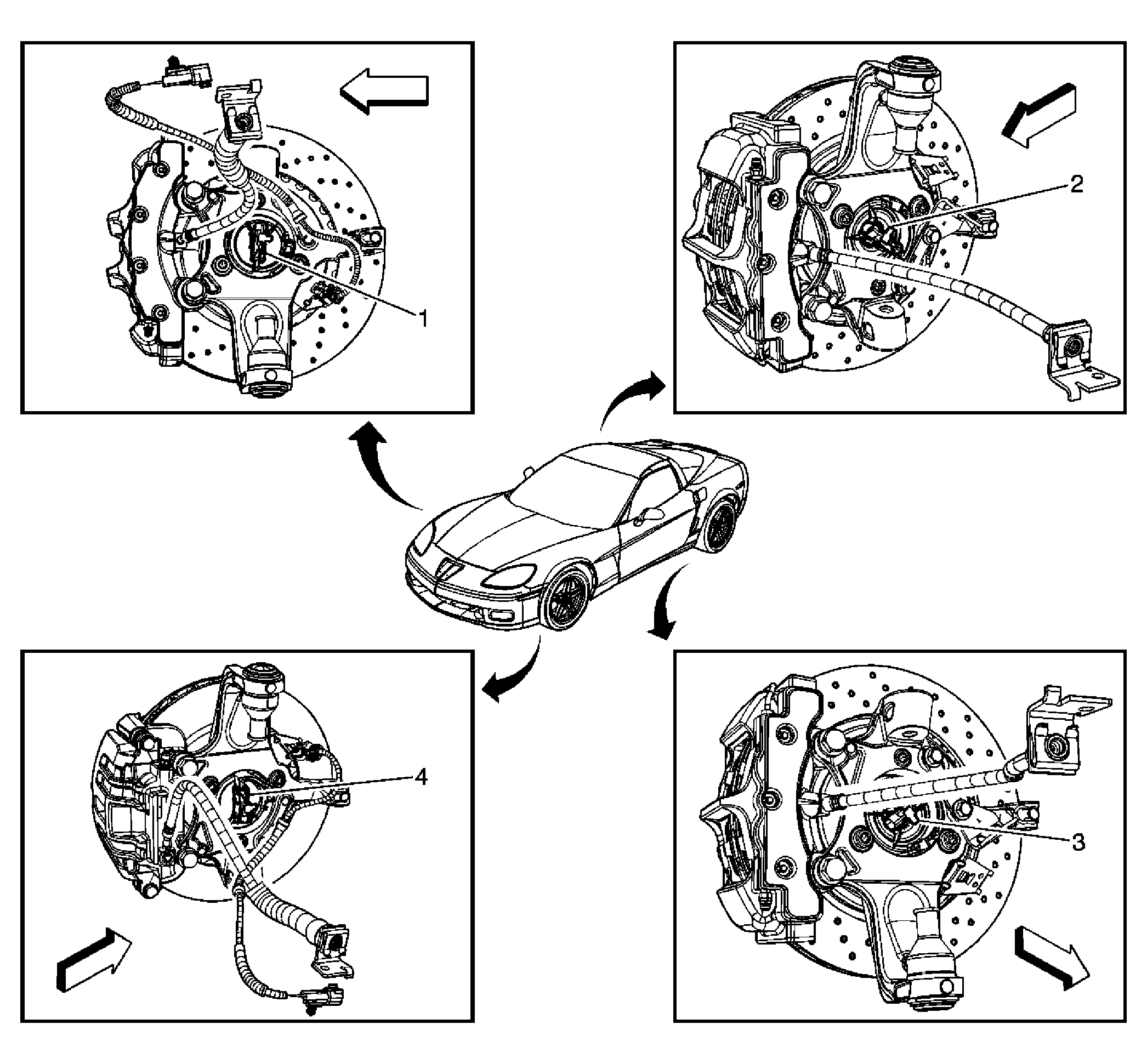 1
2
4
3