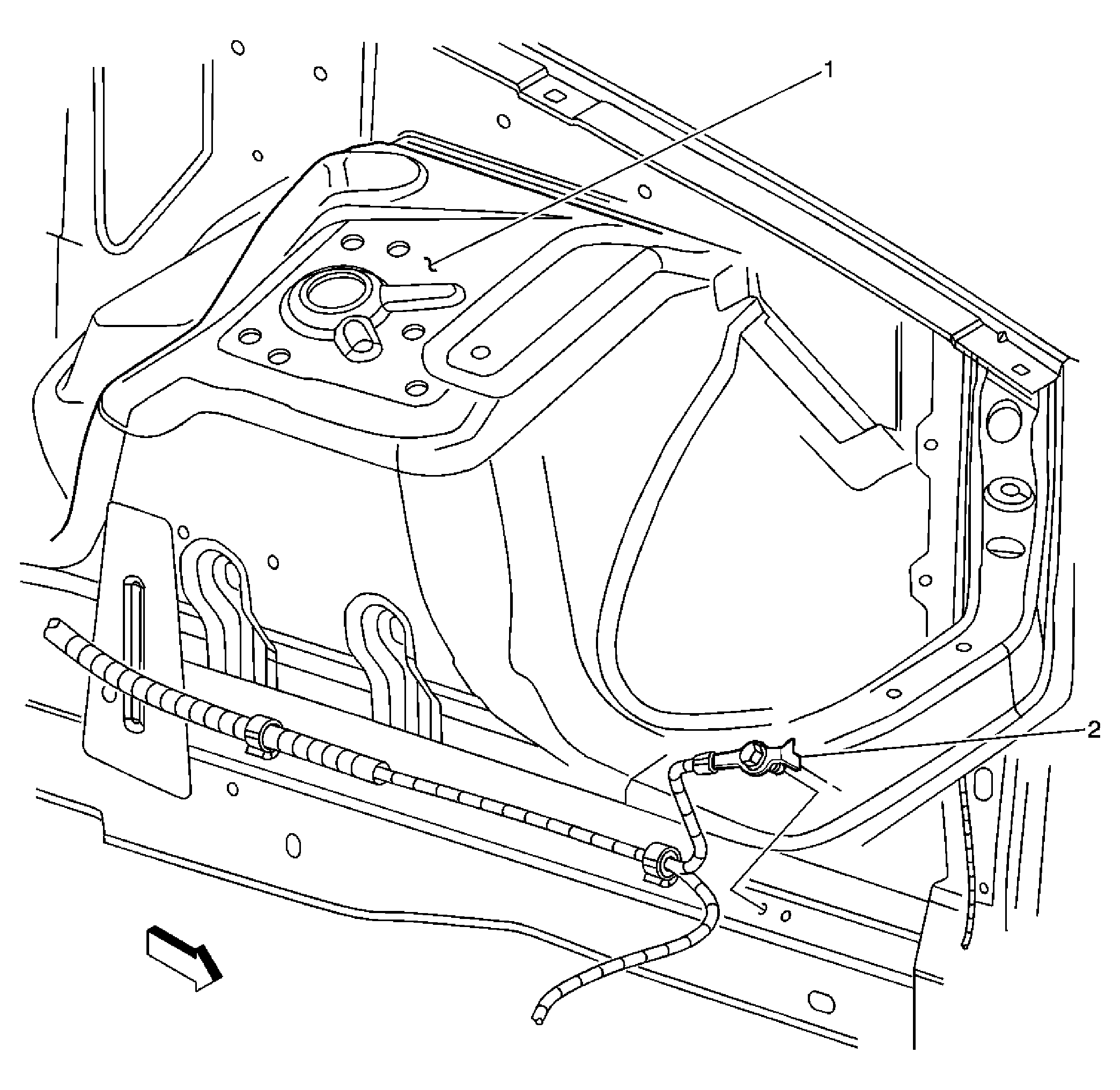 1

2