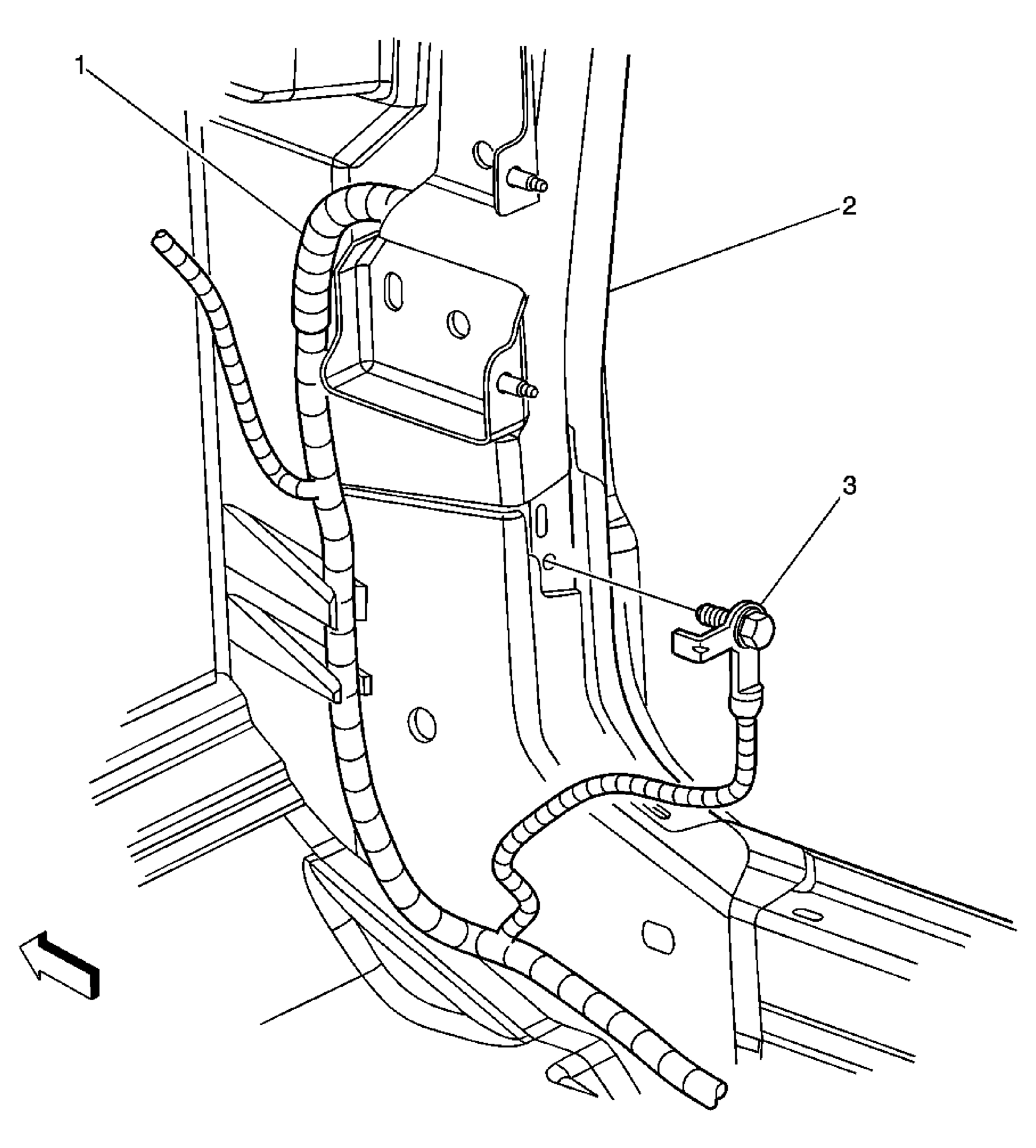 1
2
3