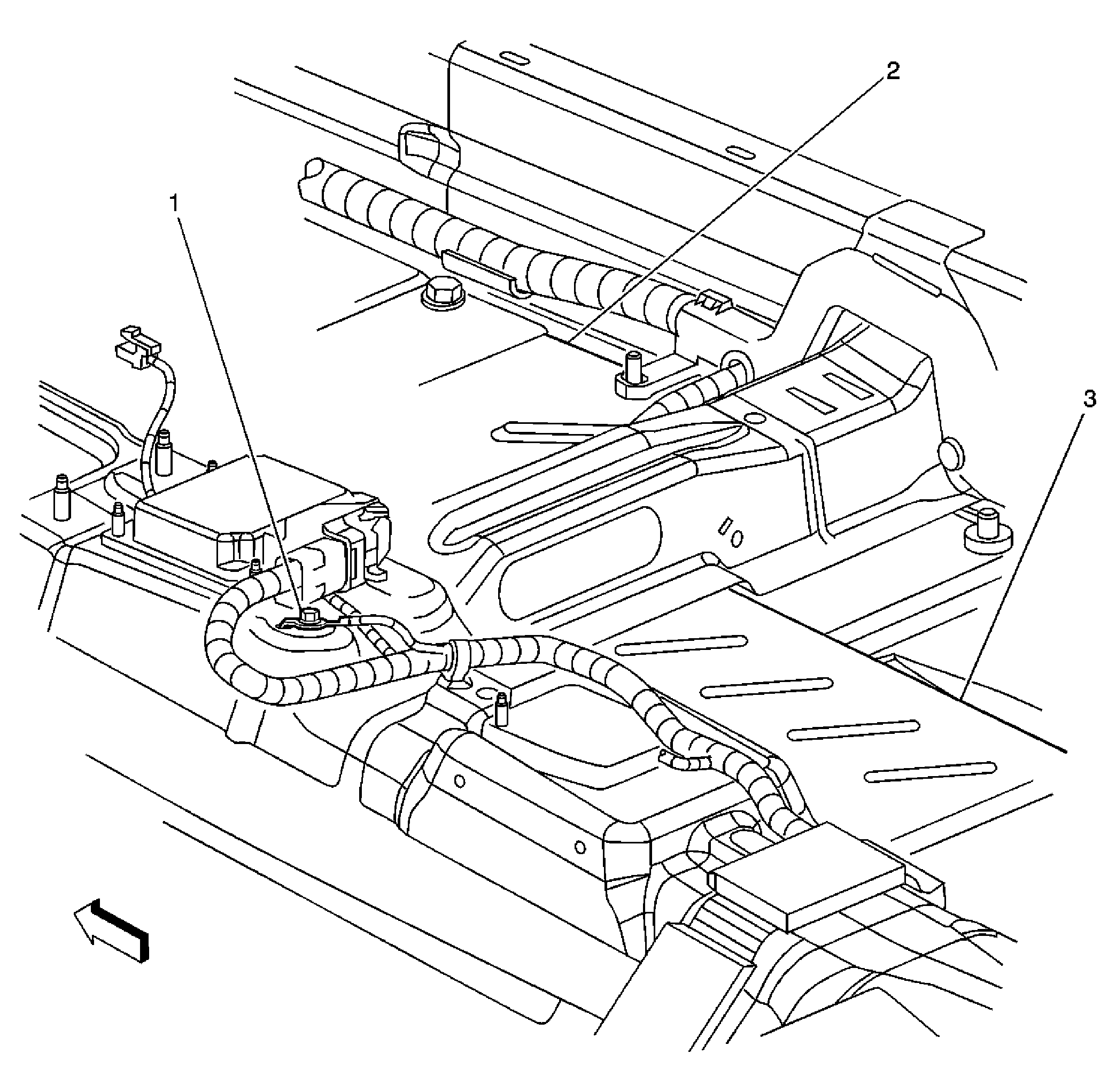 2
1
3