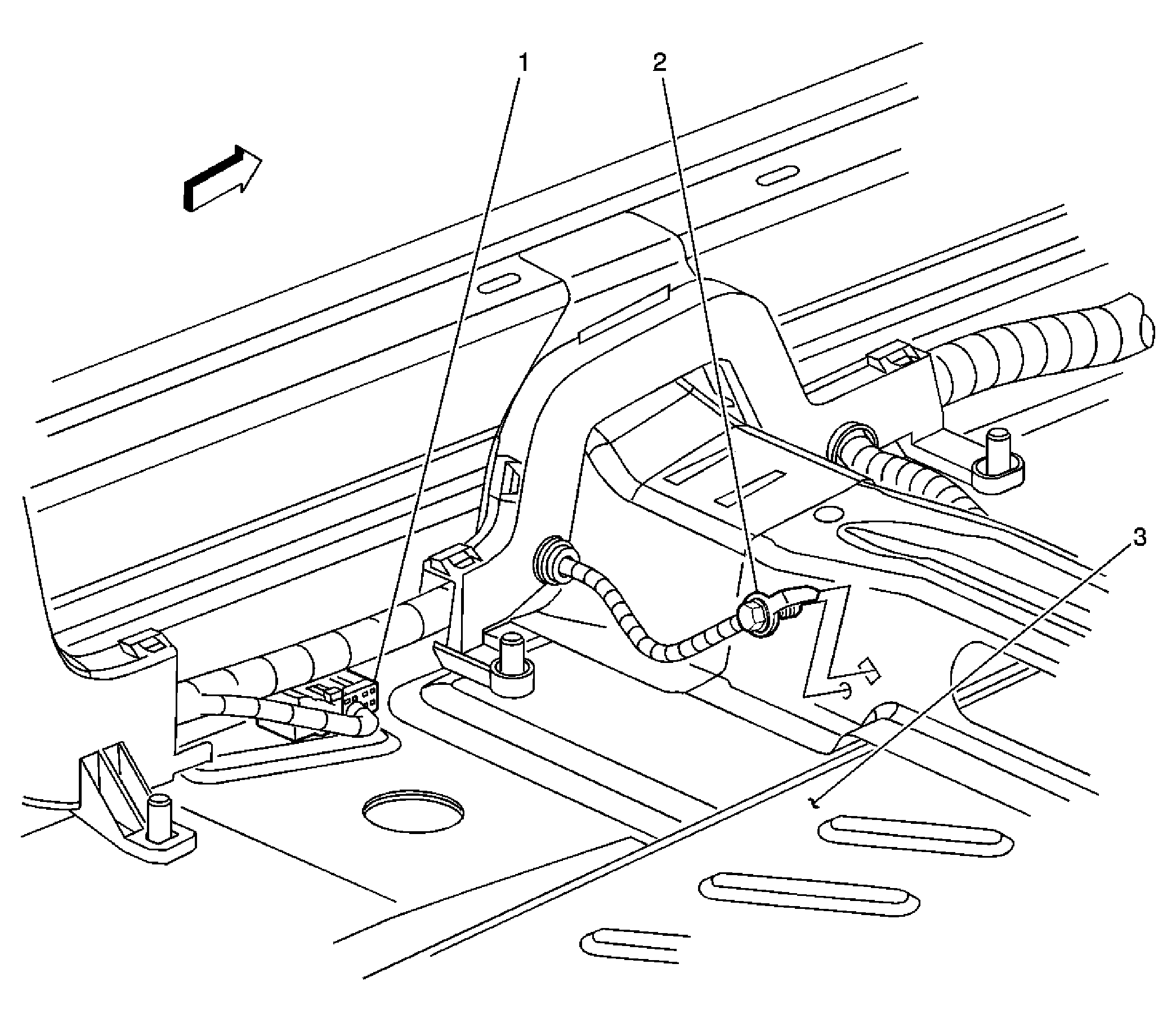 1
2
3