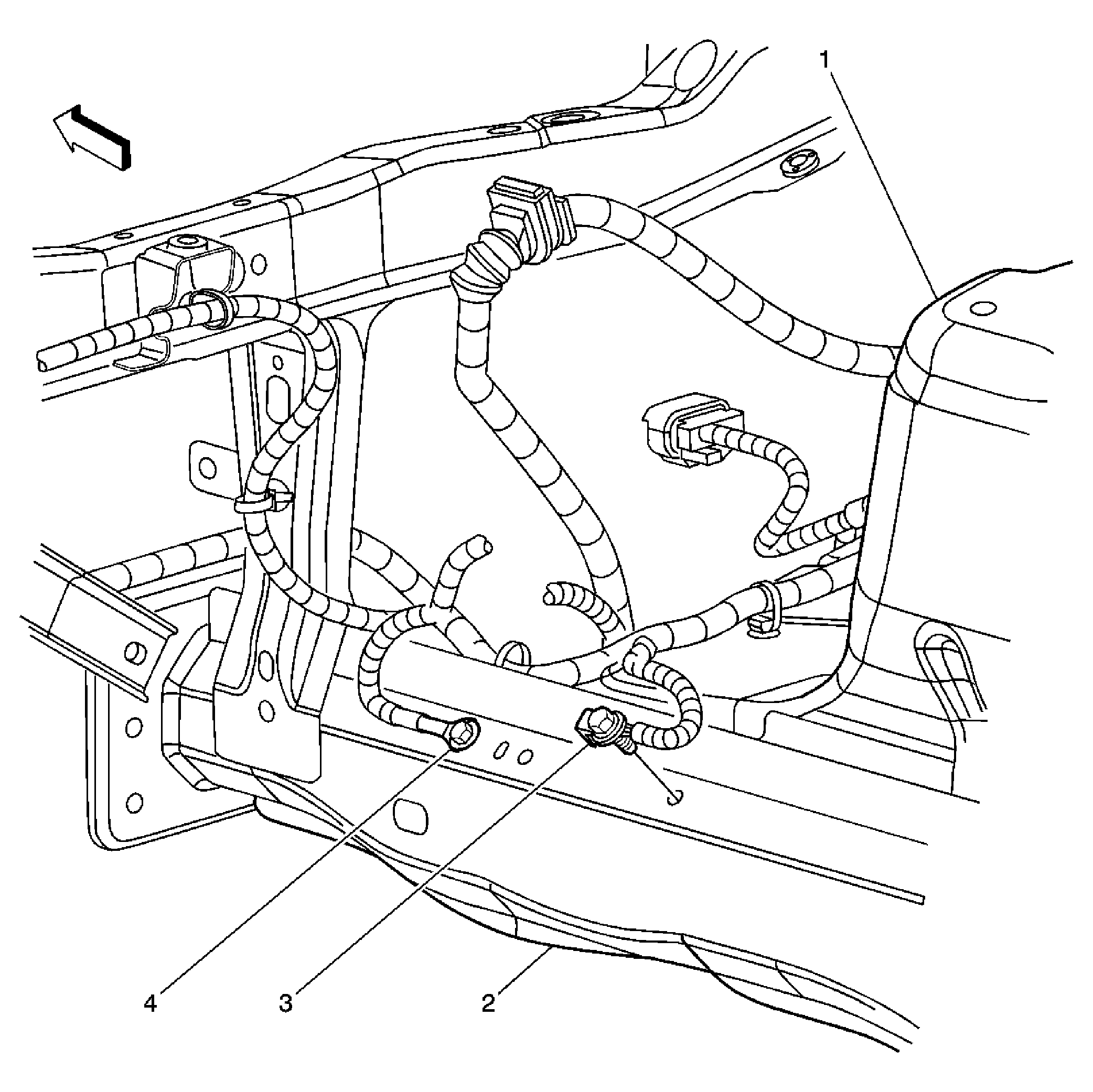 1

4

3

2