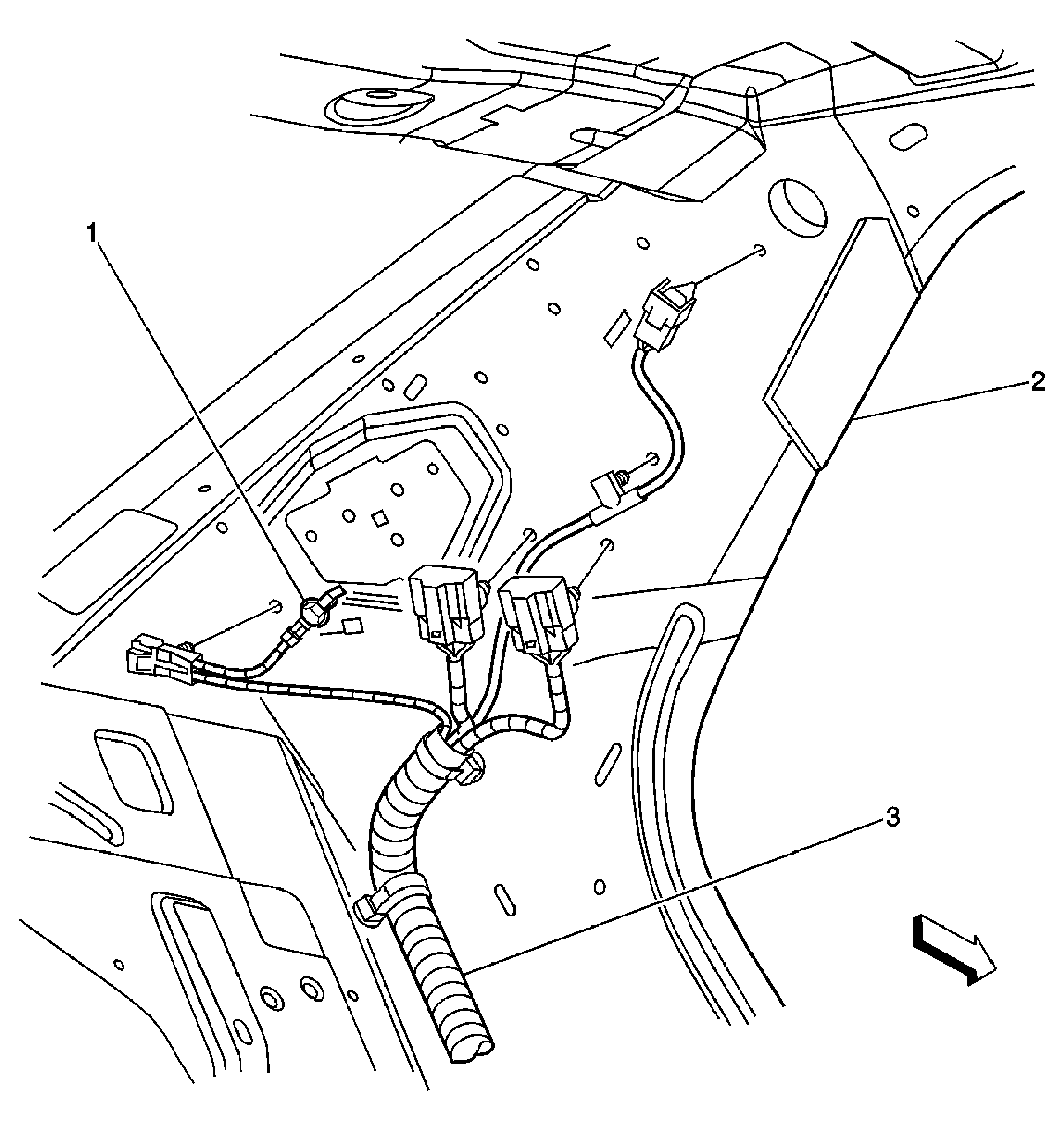 1
2
3