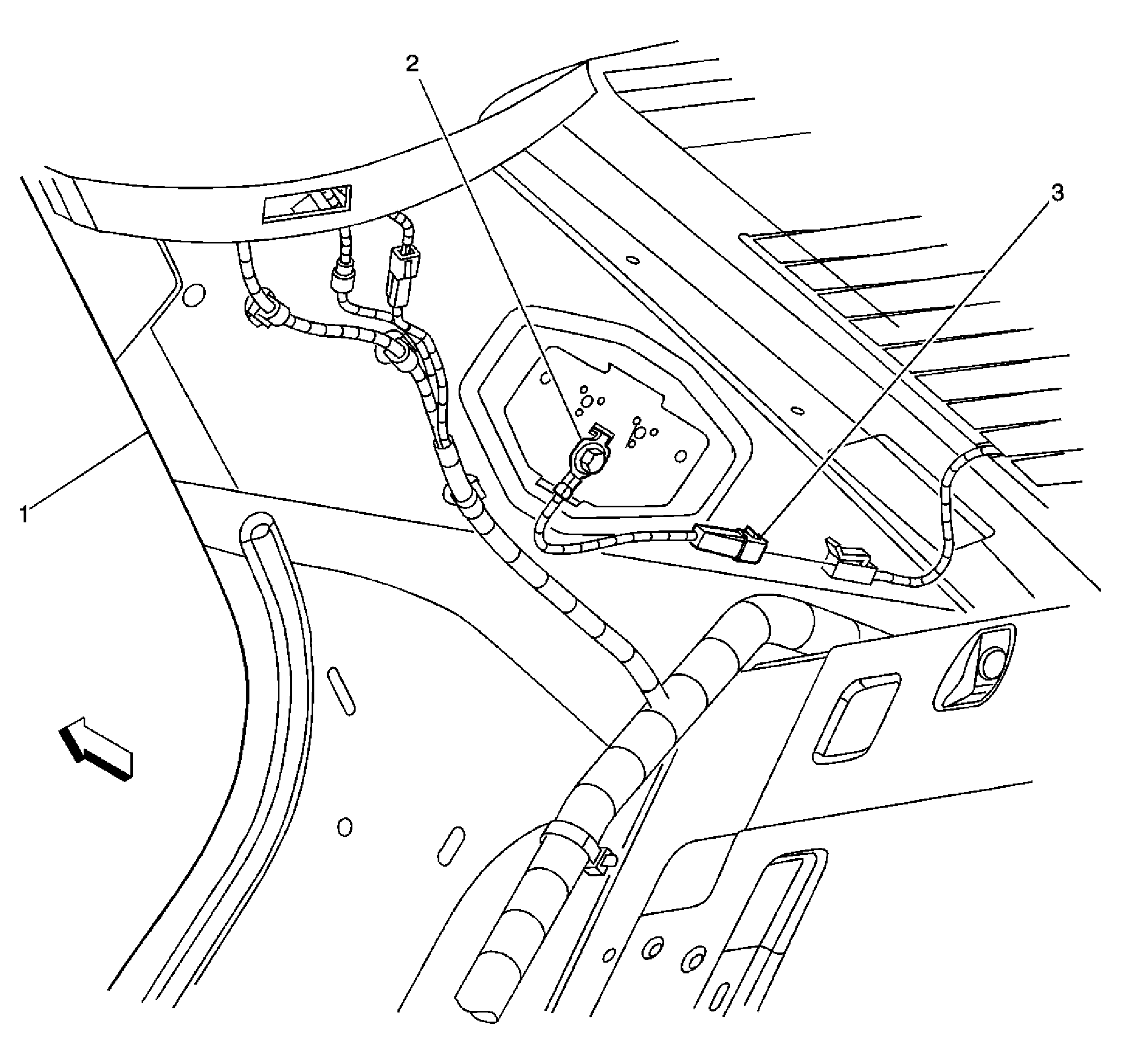 2
3
1