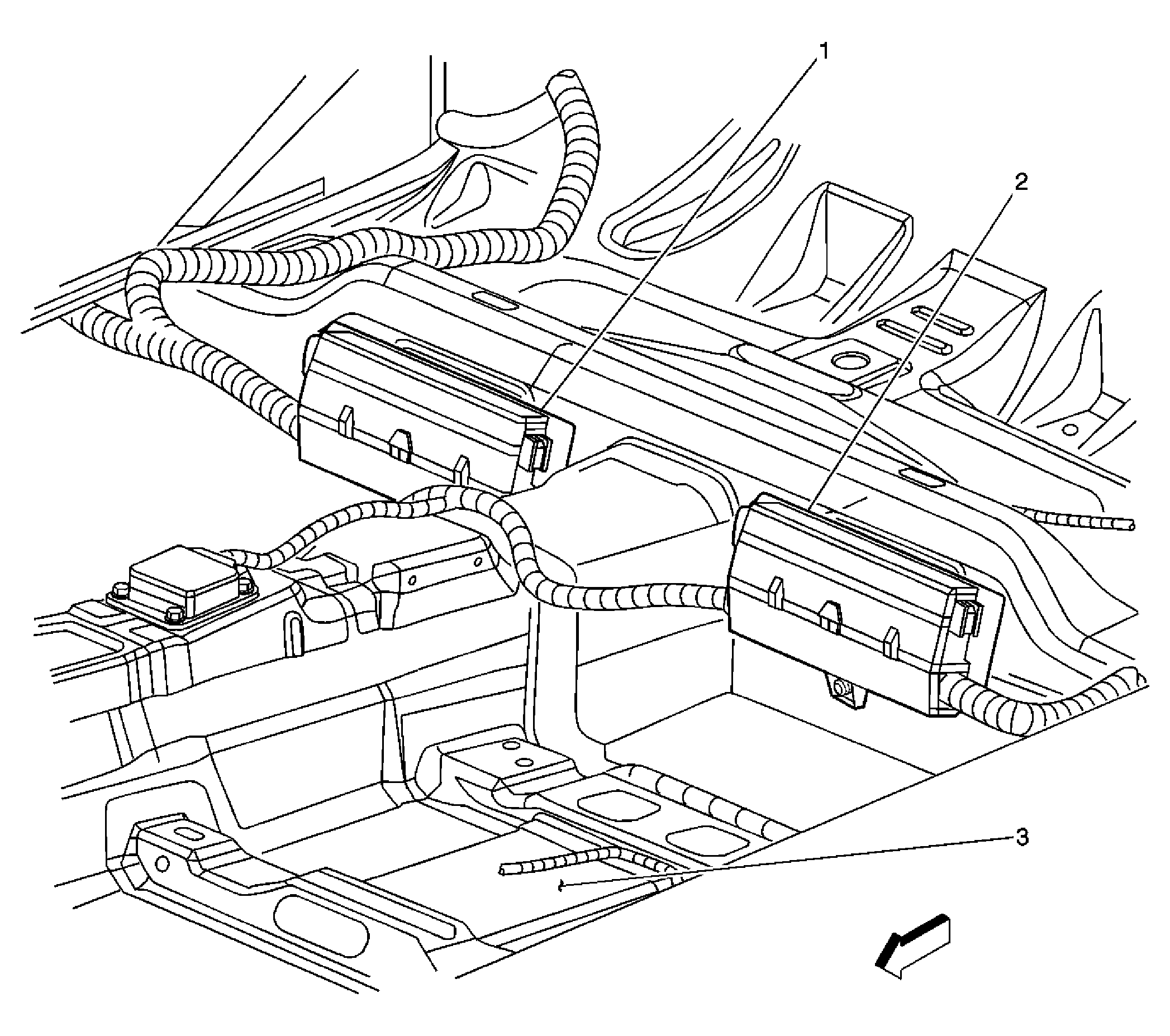 1
2
3