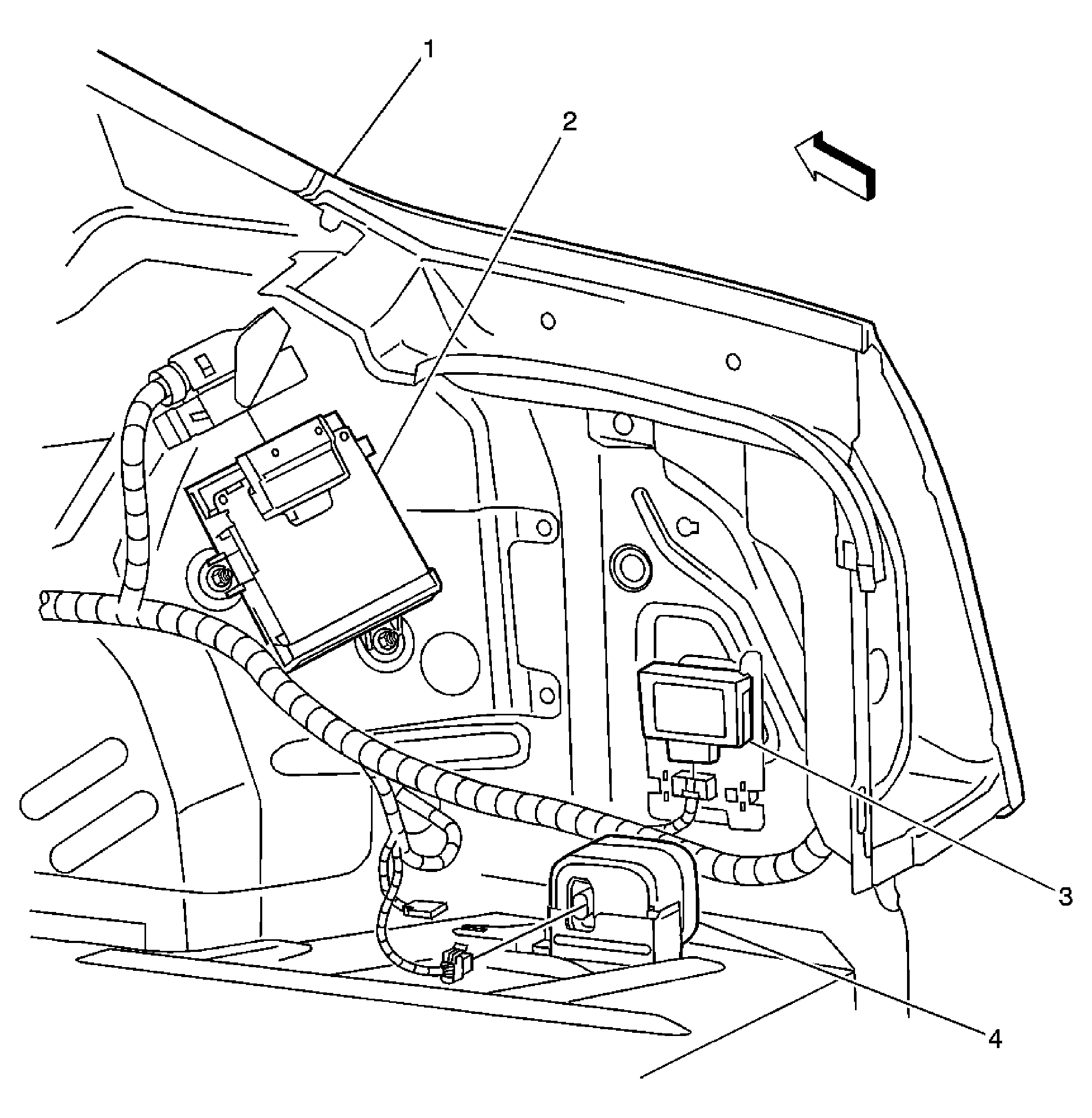 1
2
3
4