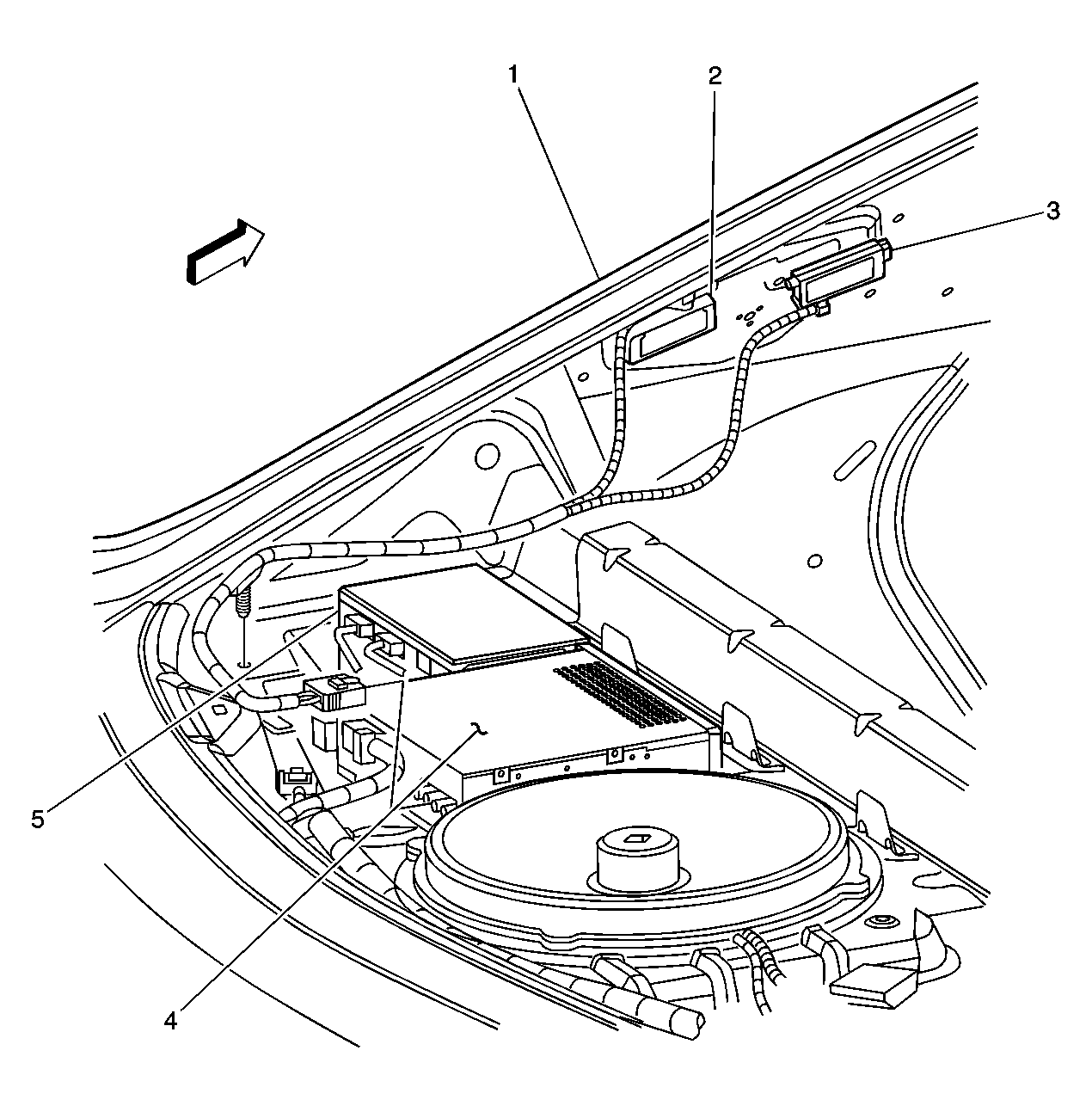 1
2
3
5
4