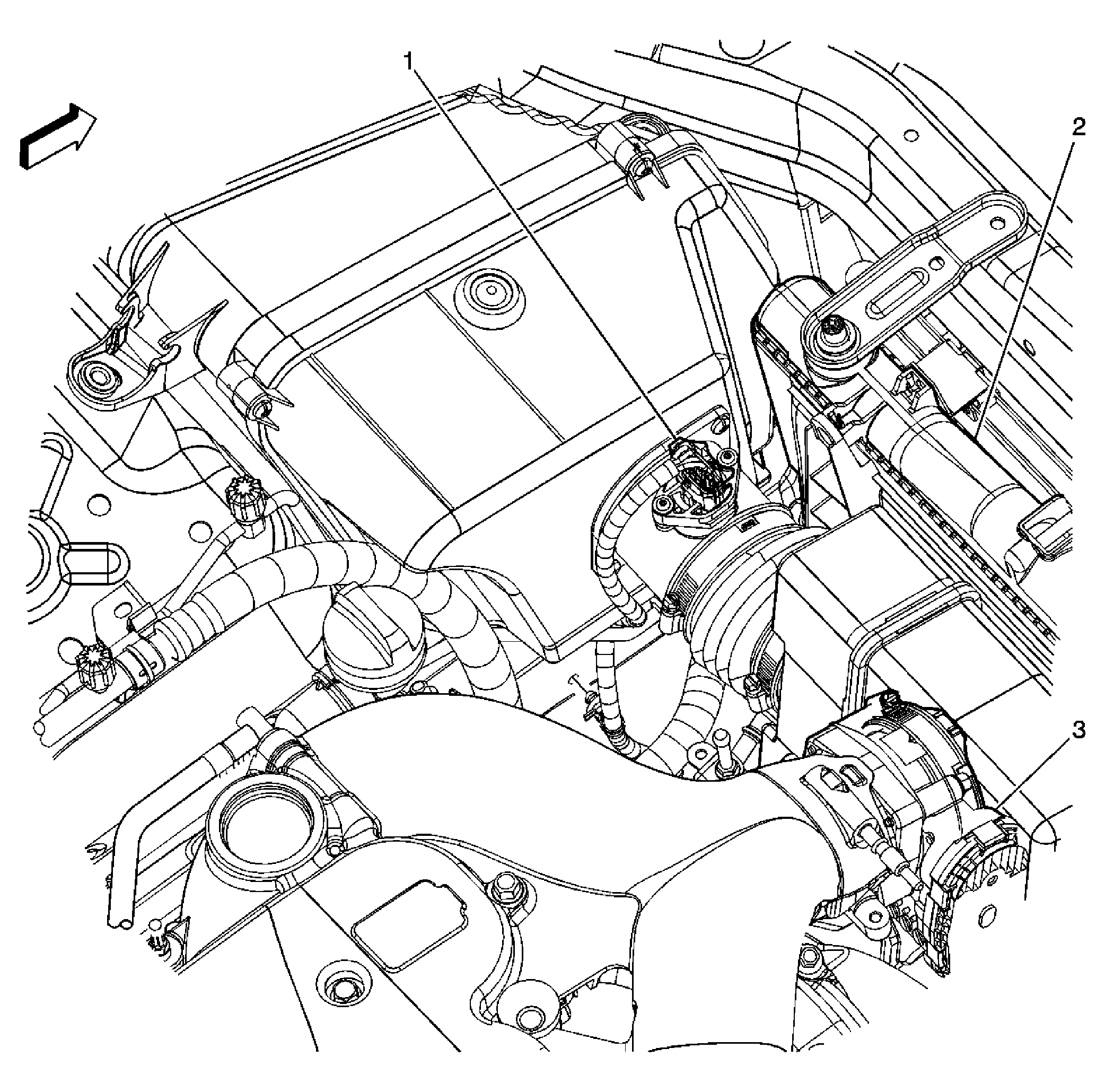 1
2
3