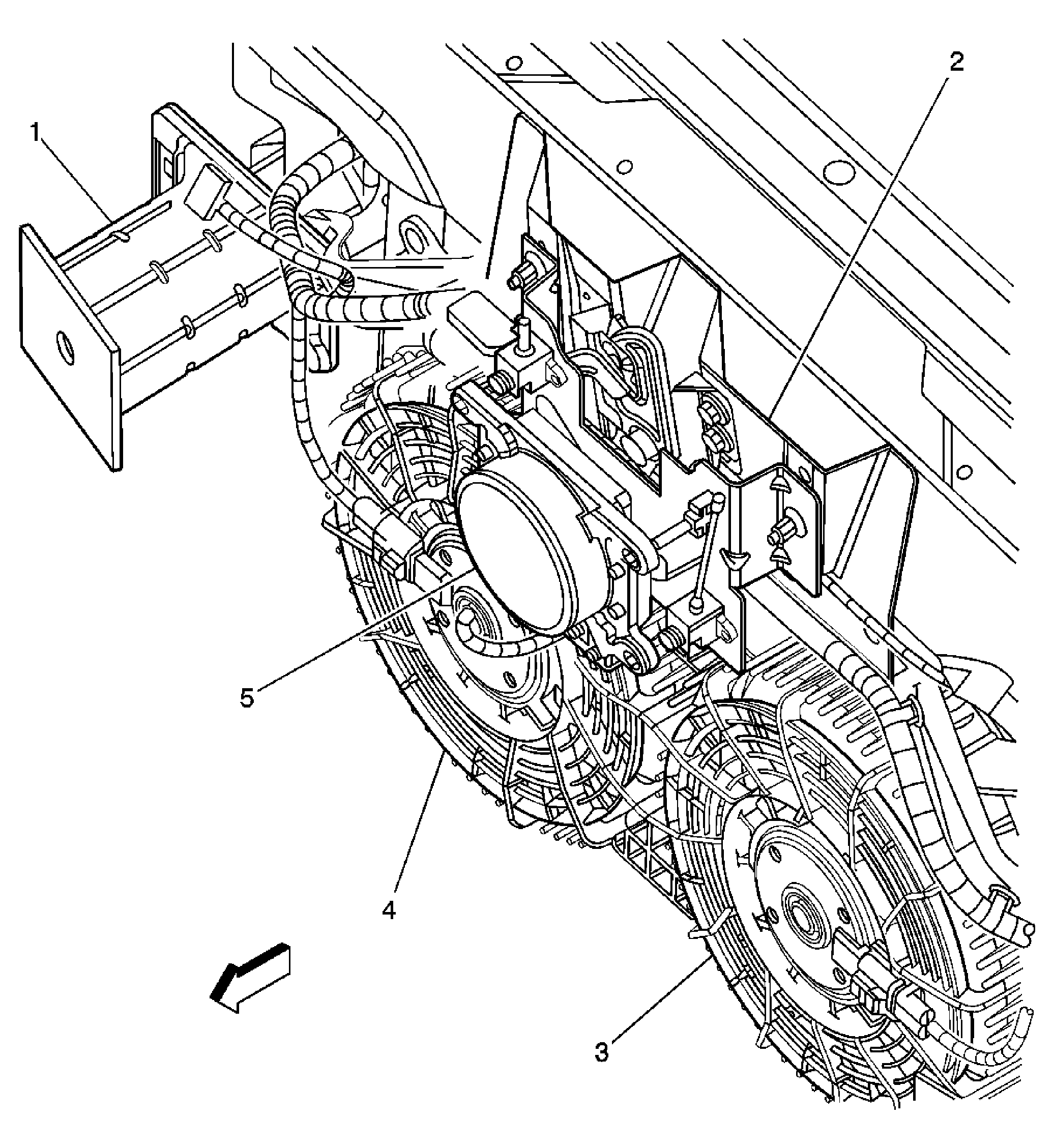 1
2
5
4
3