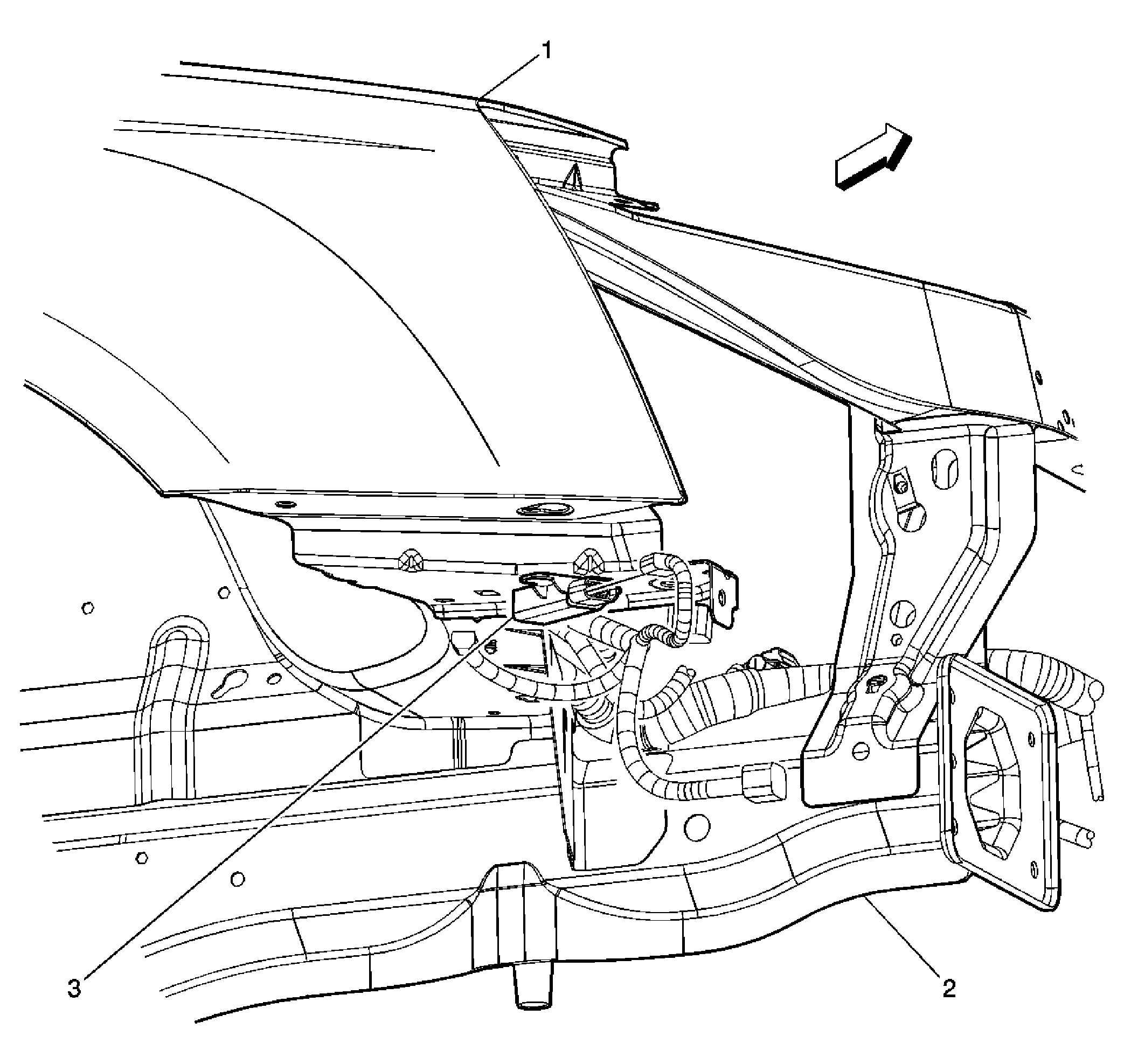 1
3
2