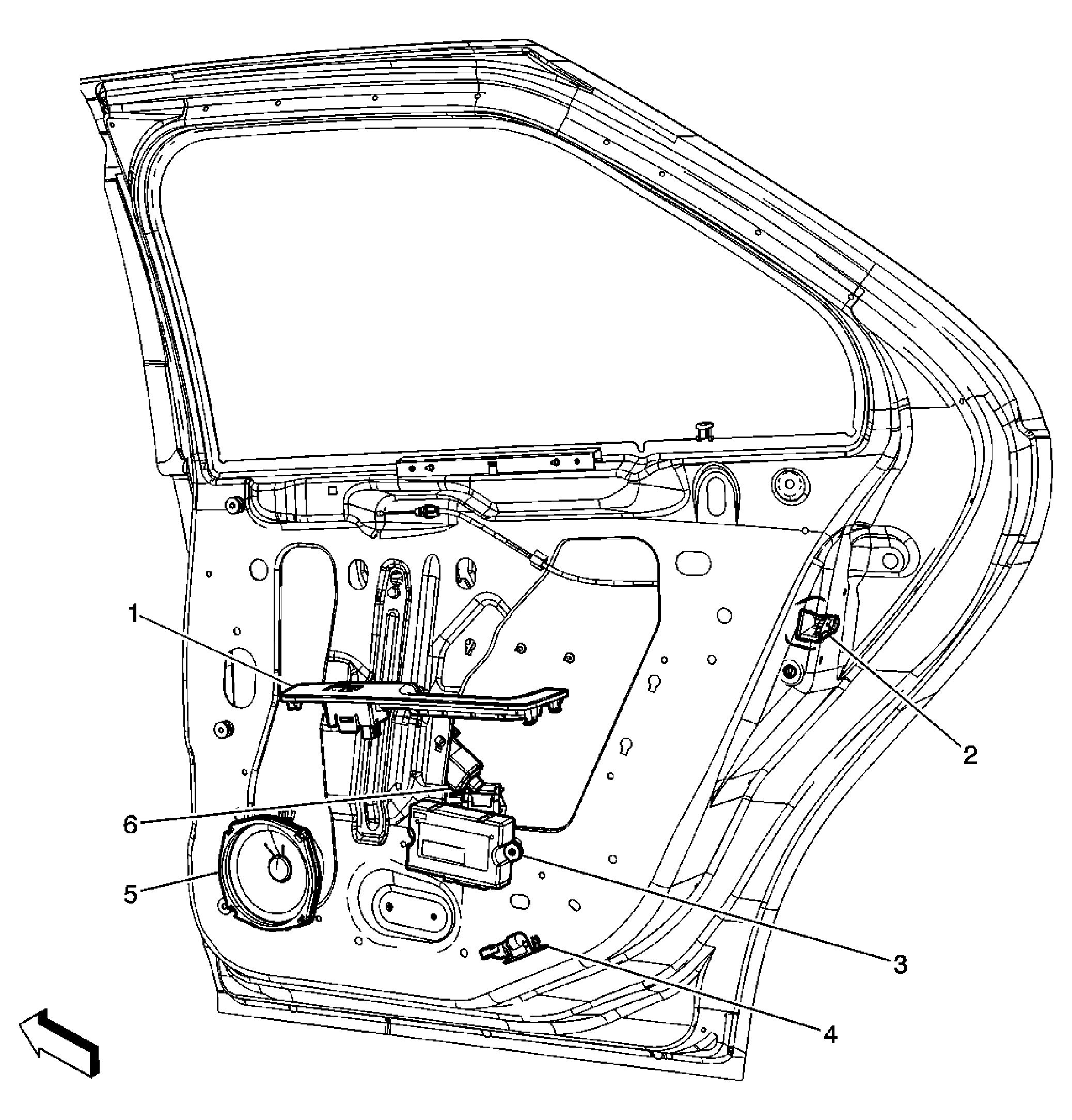 1
2
6
5
3
4