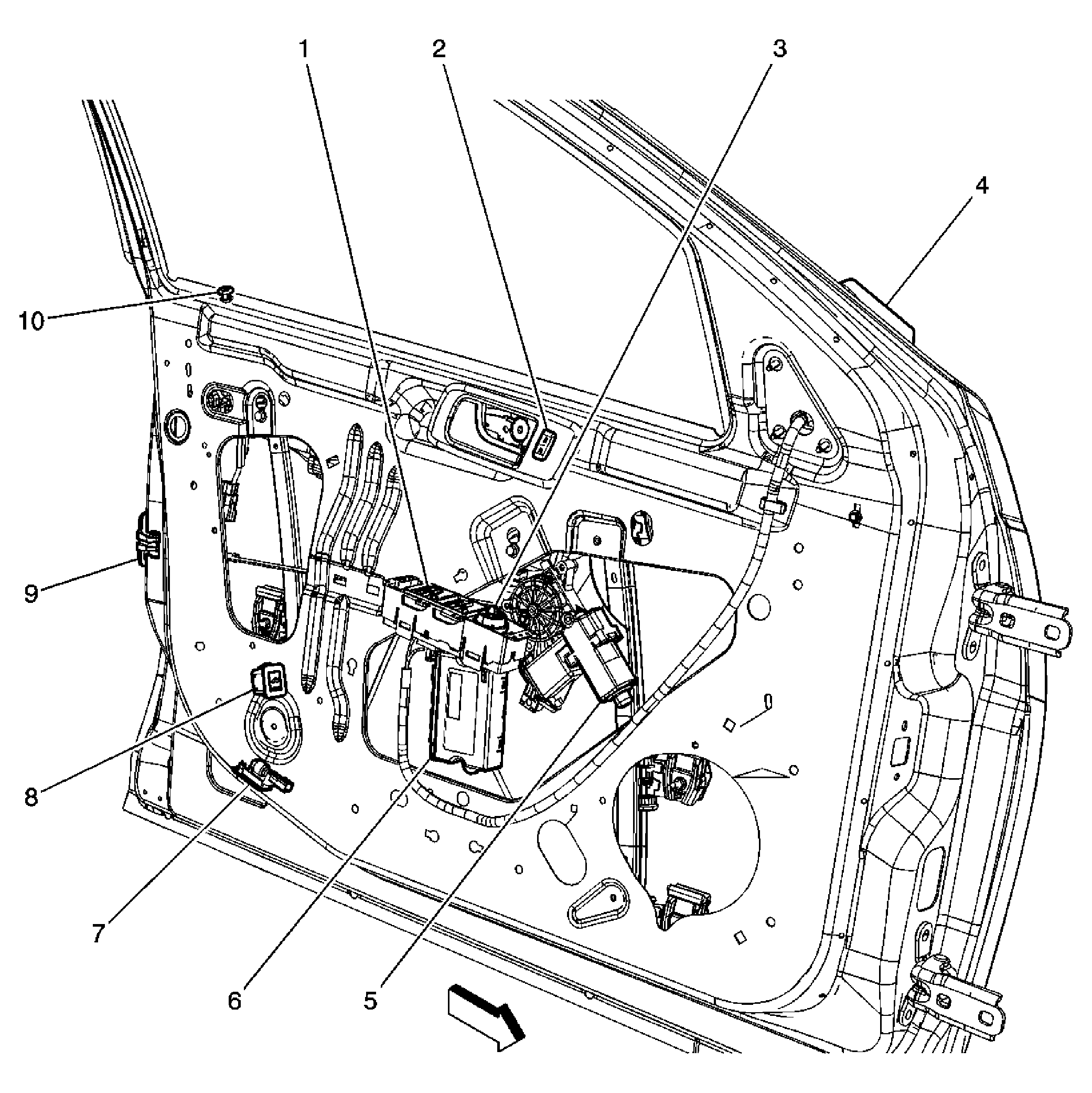 1
2
3
4
10
9
8
7
6
5