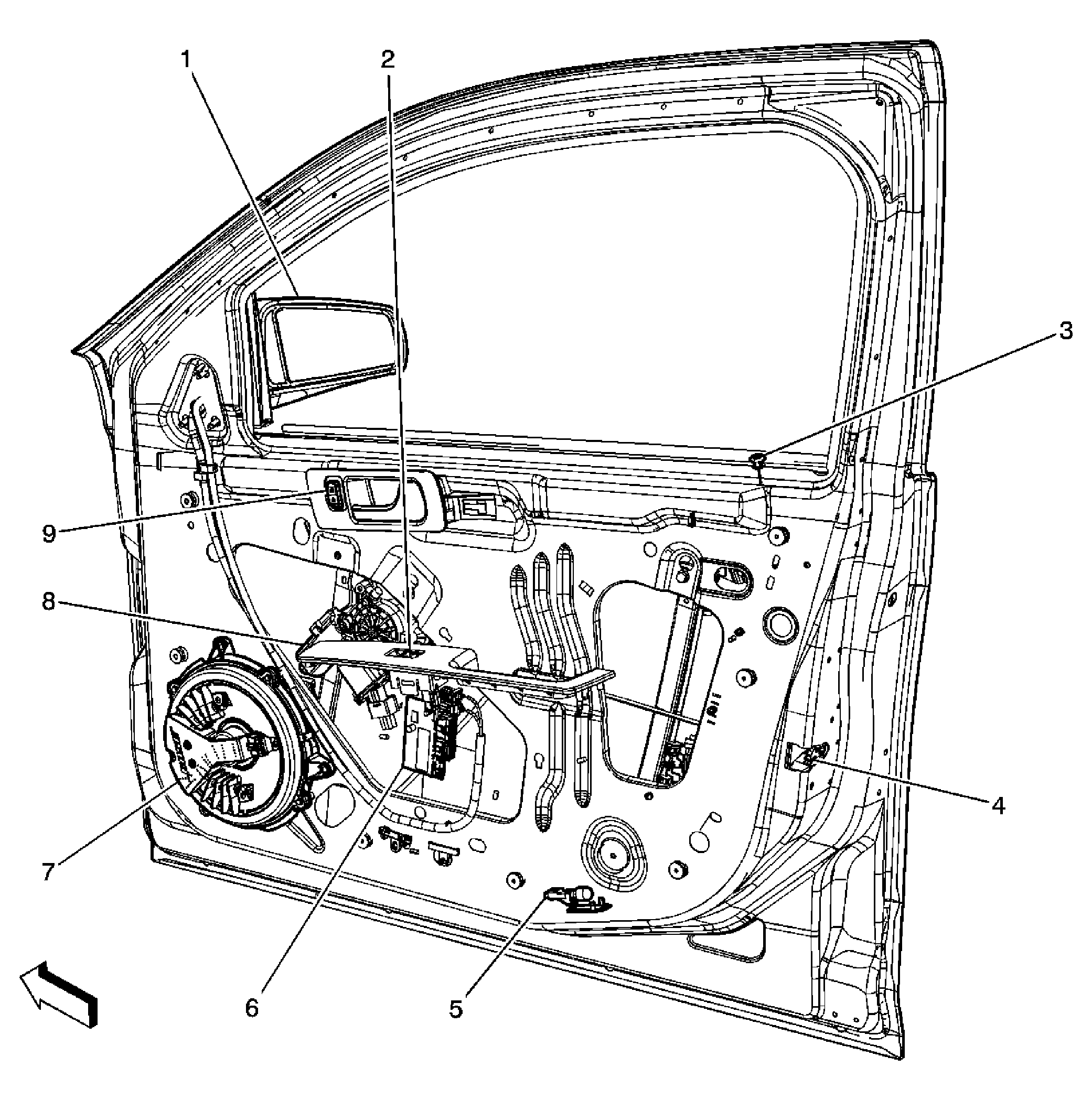 1
2
3
9
8
4
7
6
5