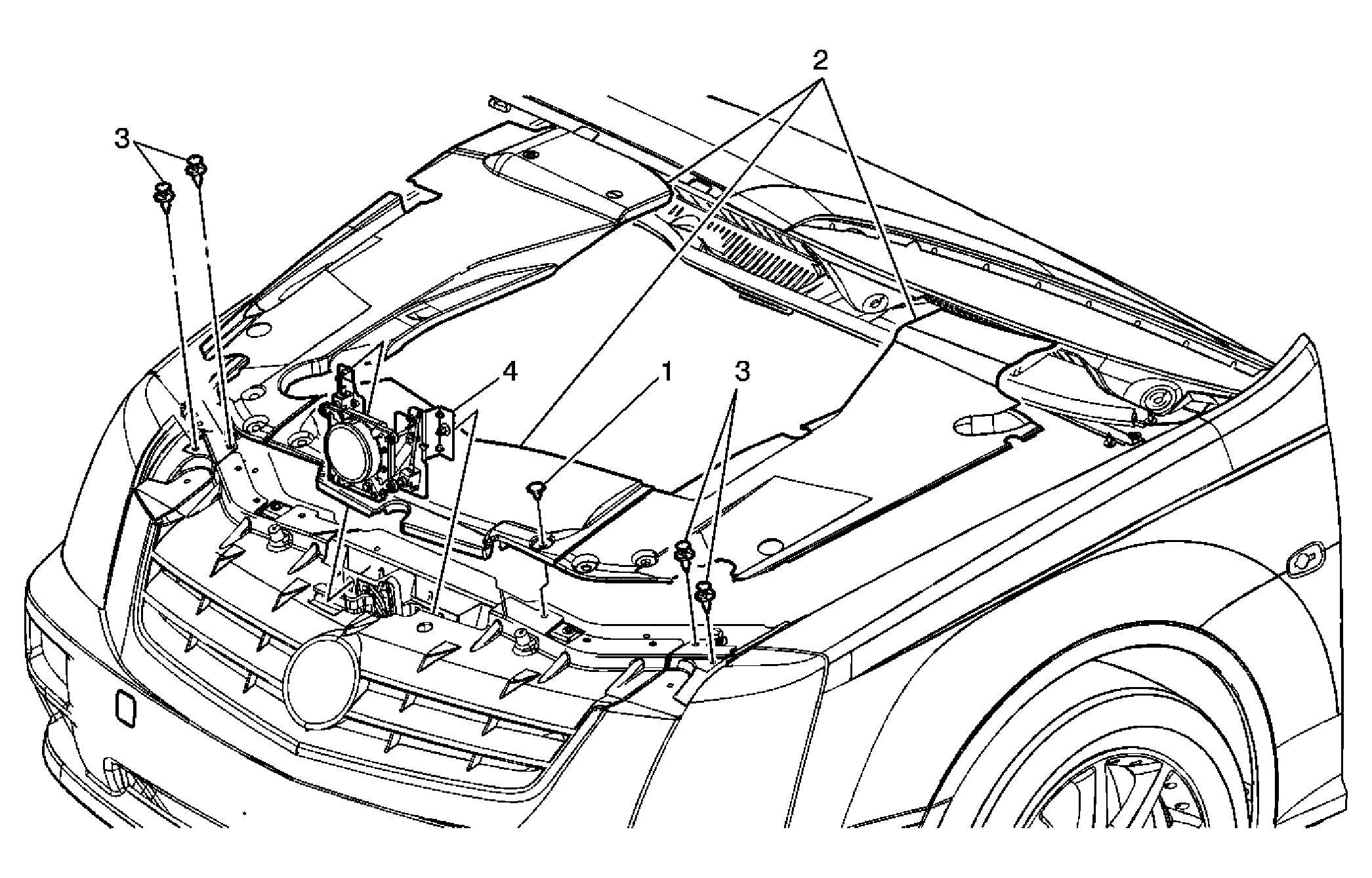 2

3

4

1

3