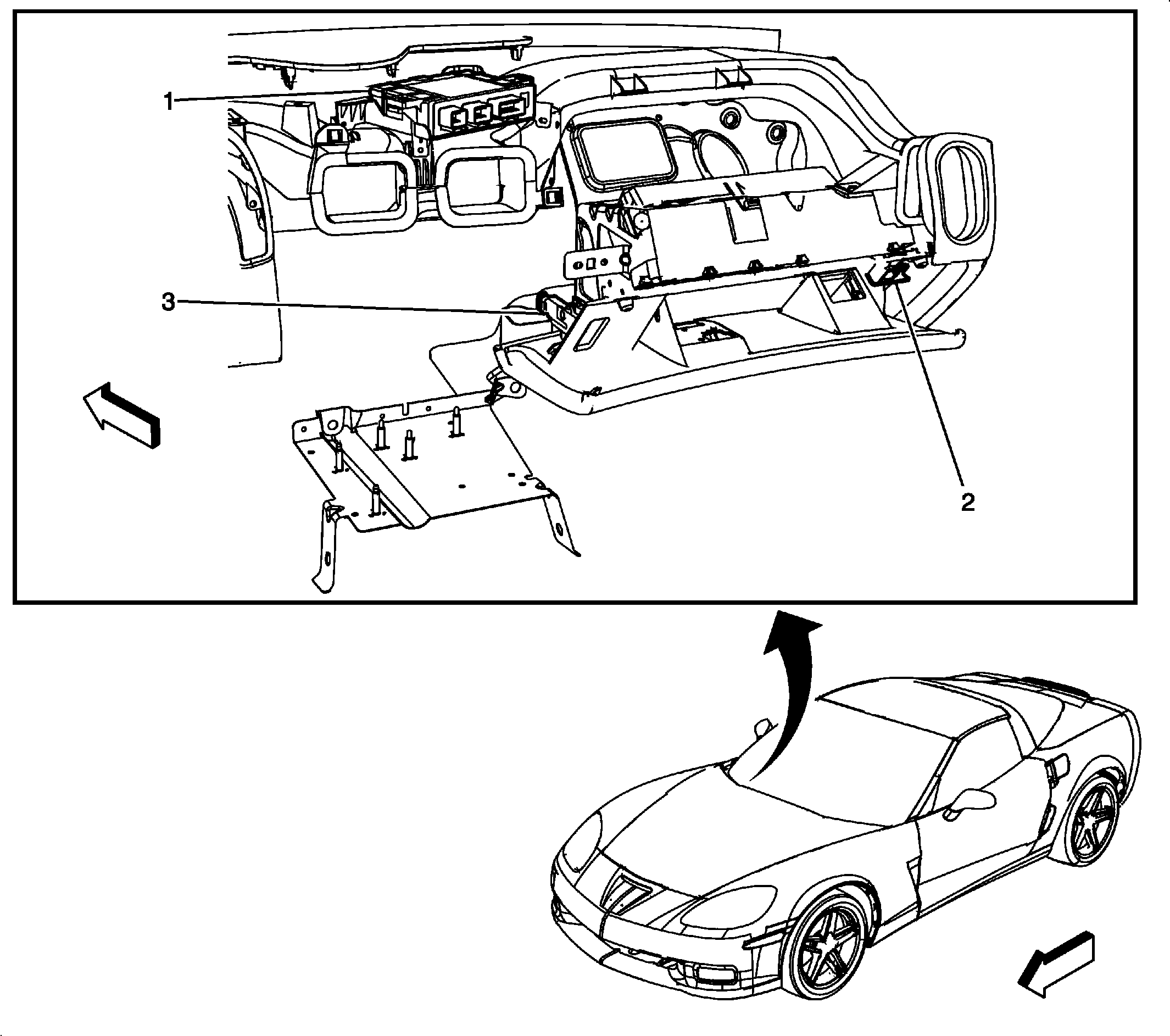 1
3
2