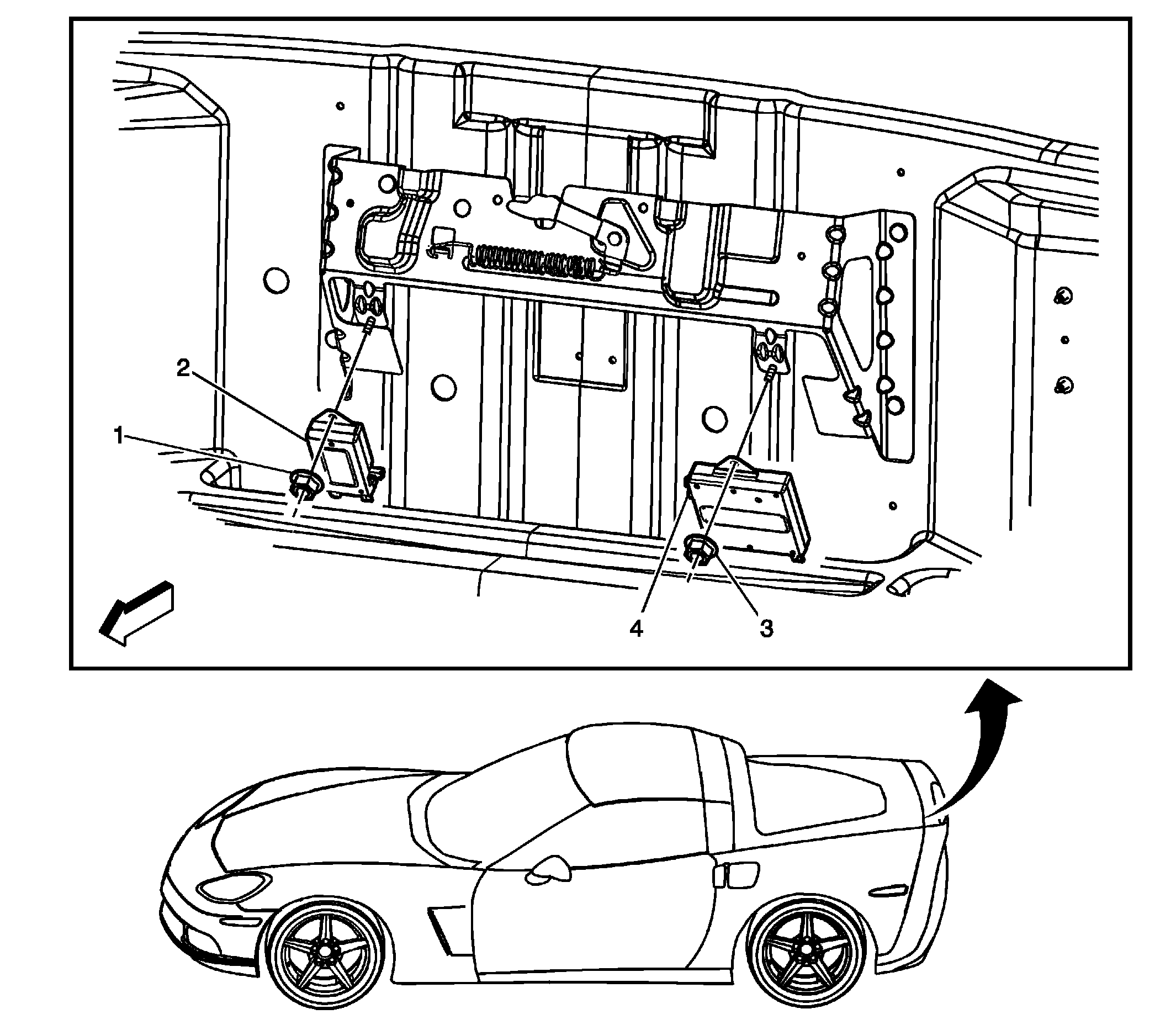 2
1
4
3