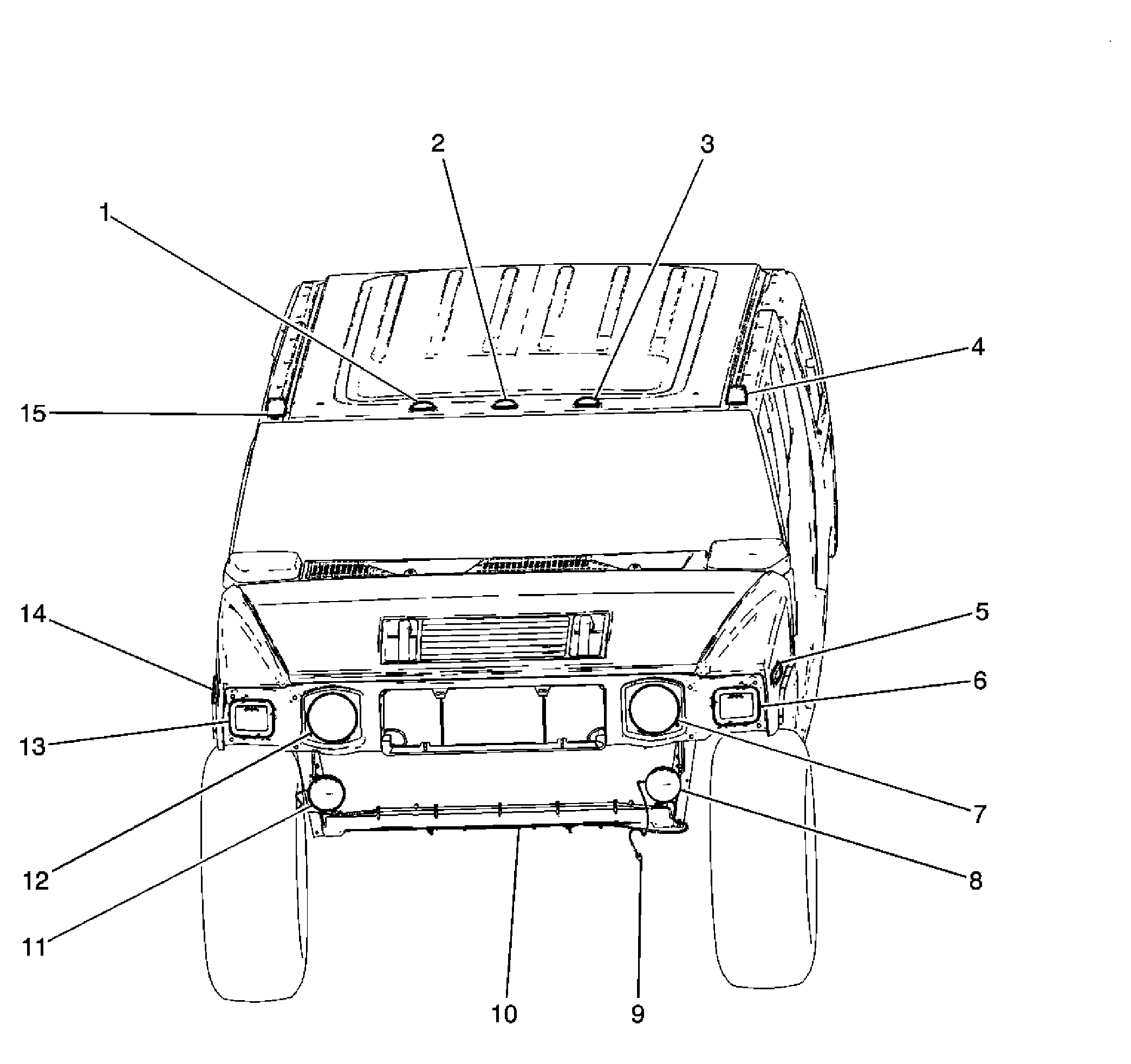 2
3
1
4
15
14
5
6
13
7
12
8
11
10
9