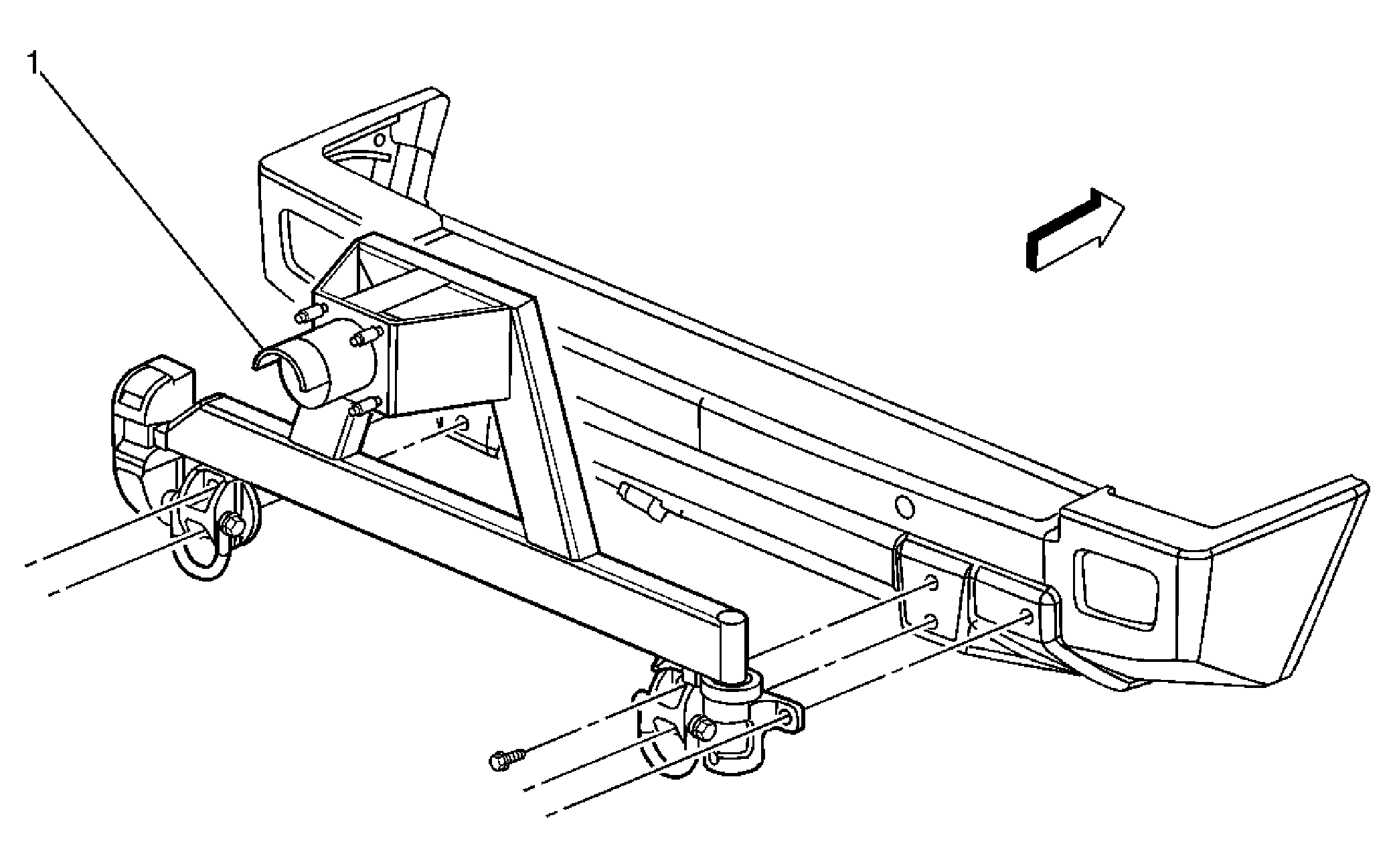 1