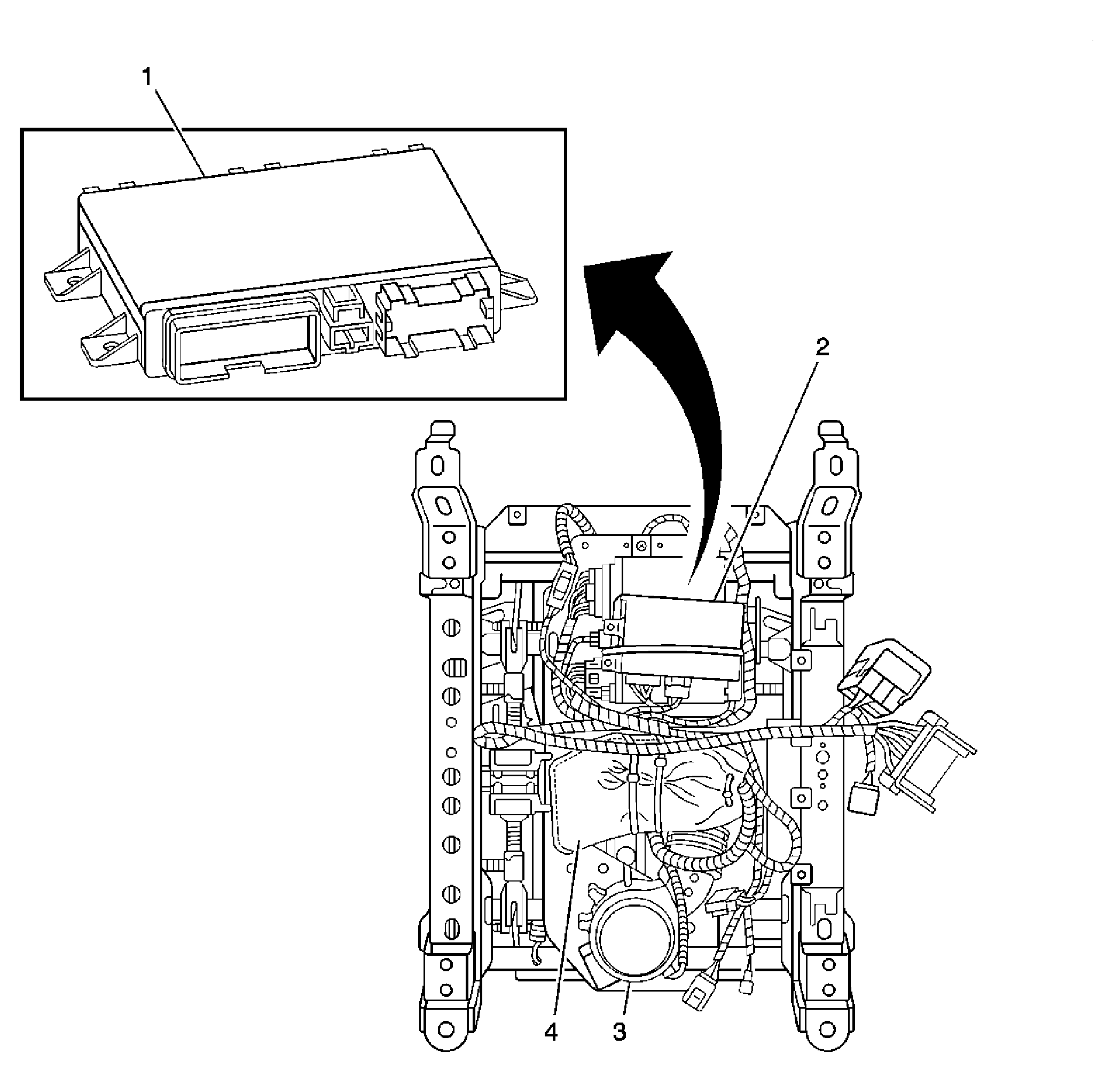 1

2

4

3