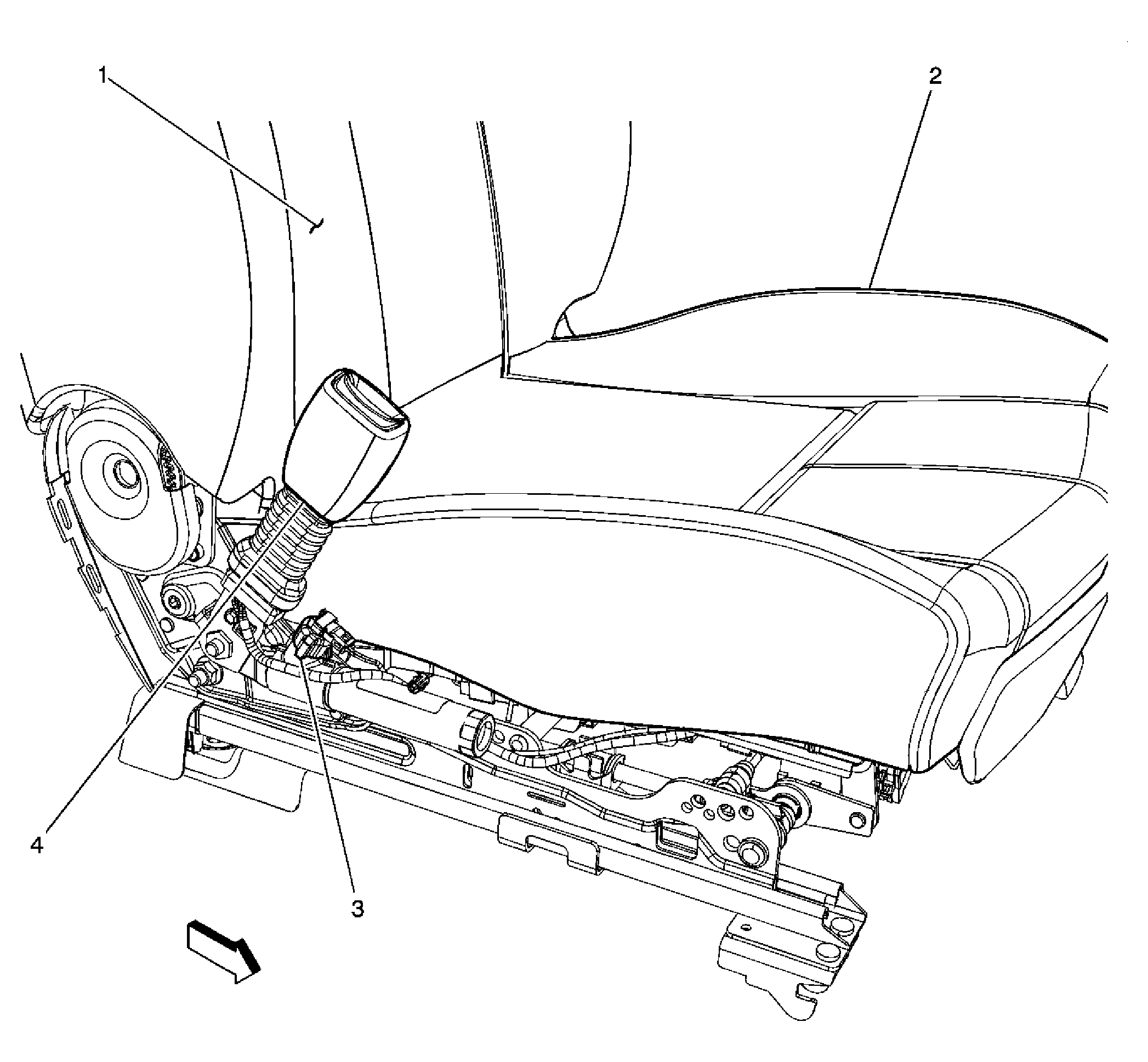 1
2
4
3