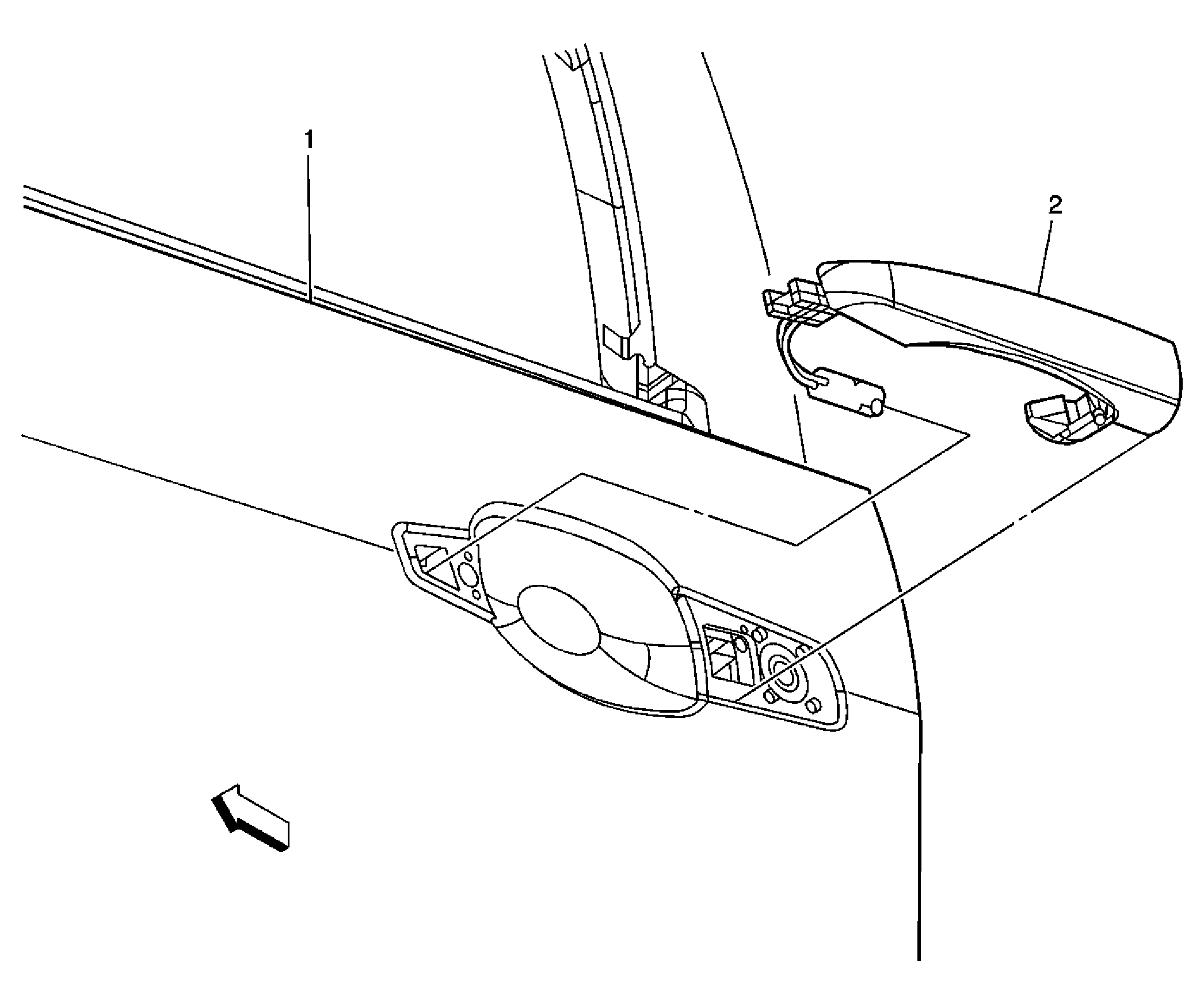 1

2