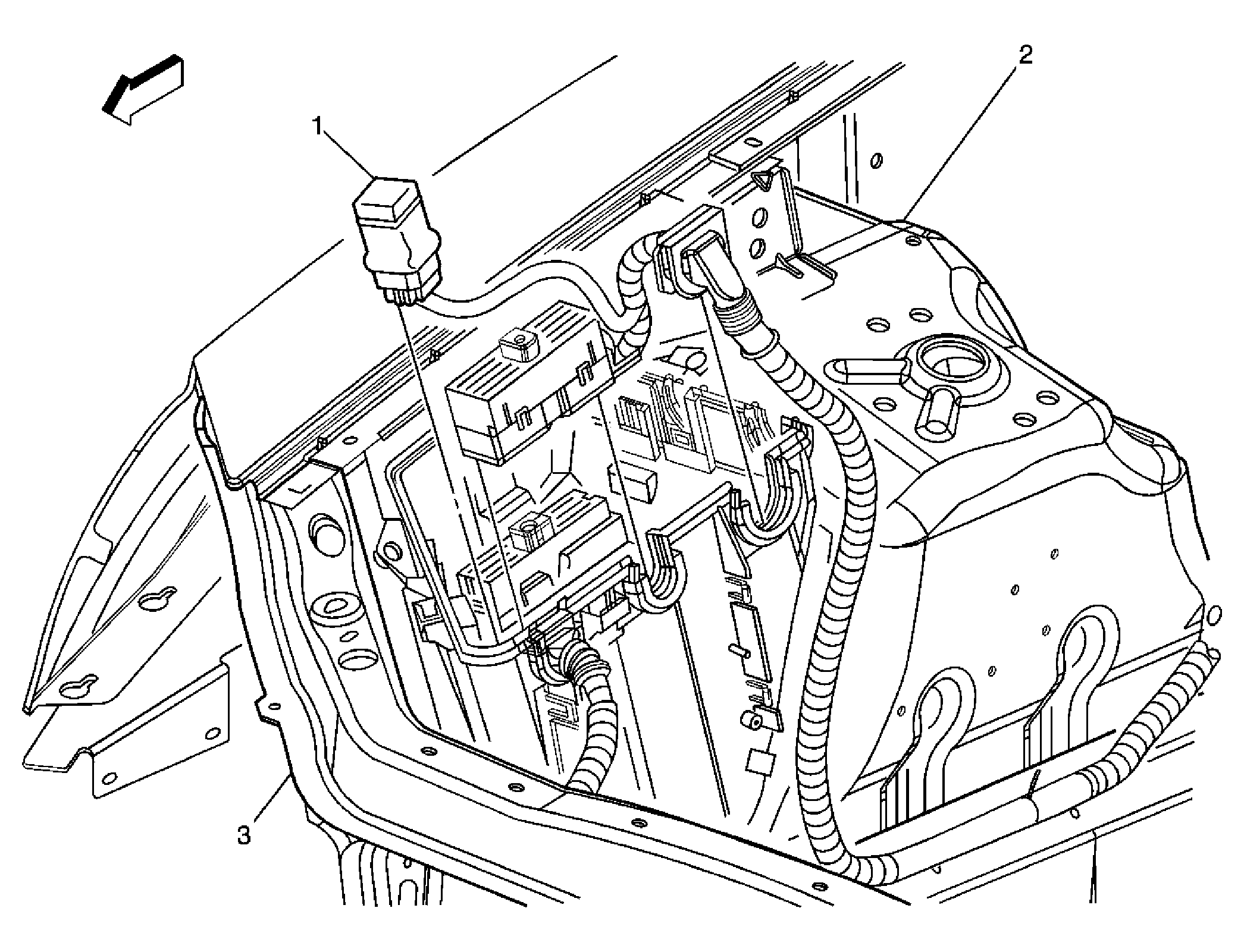 1
2
3