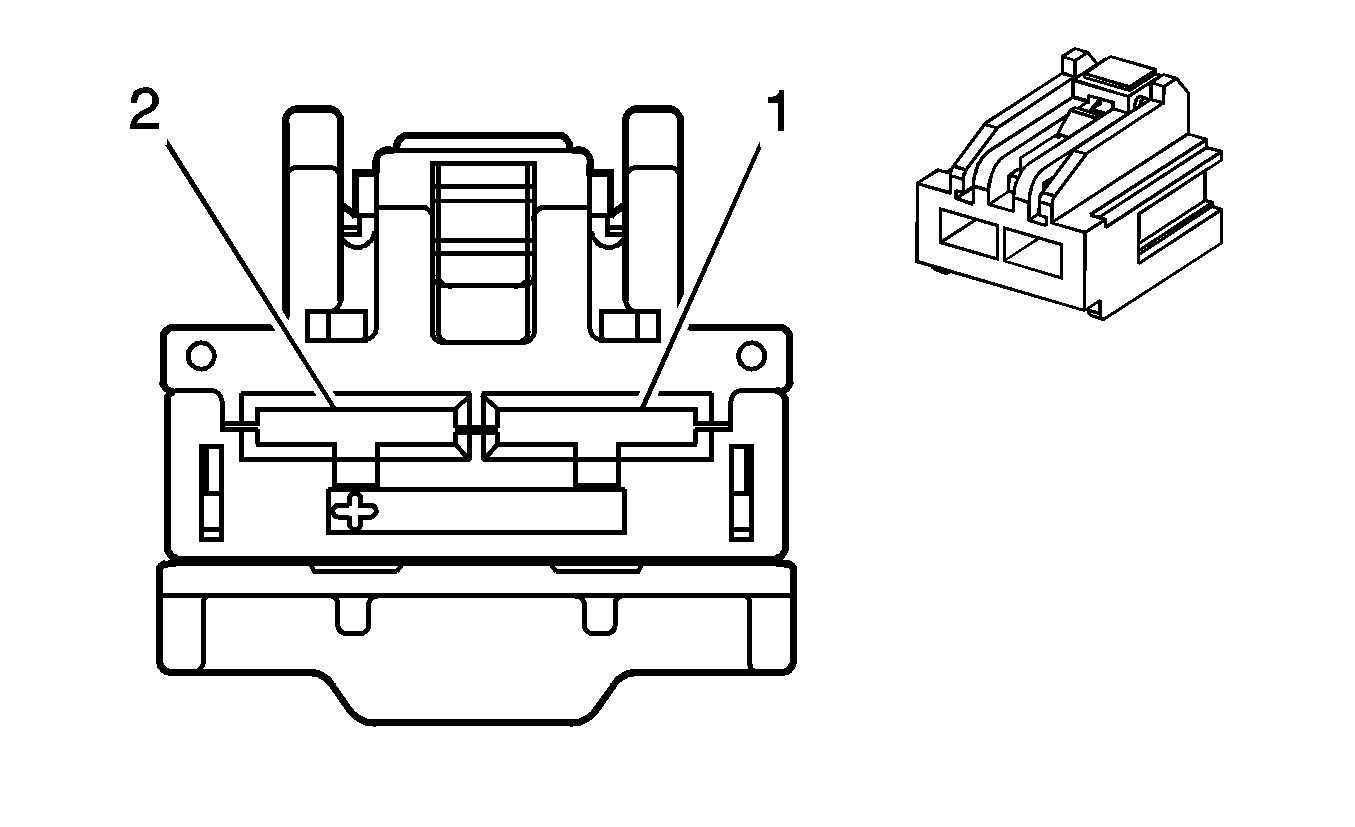 2
1