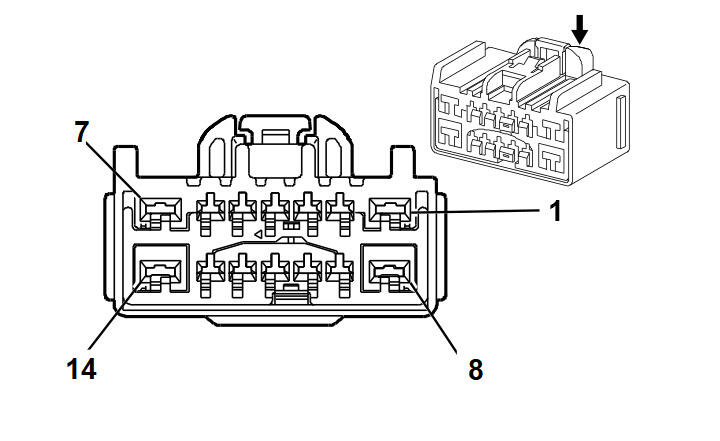 7
1
14
8