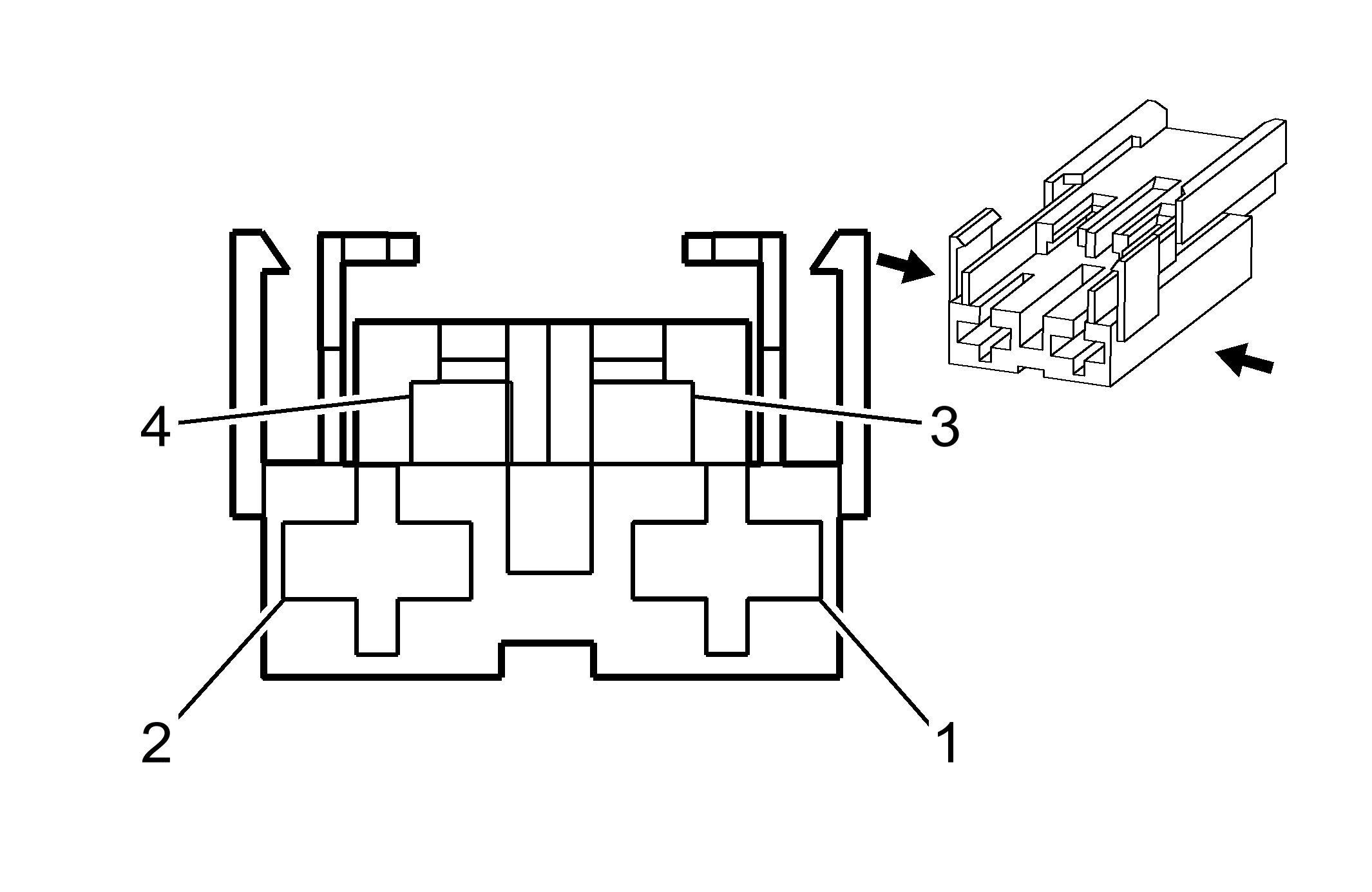 4
3
2
1